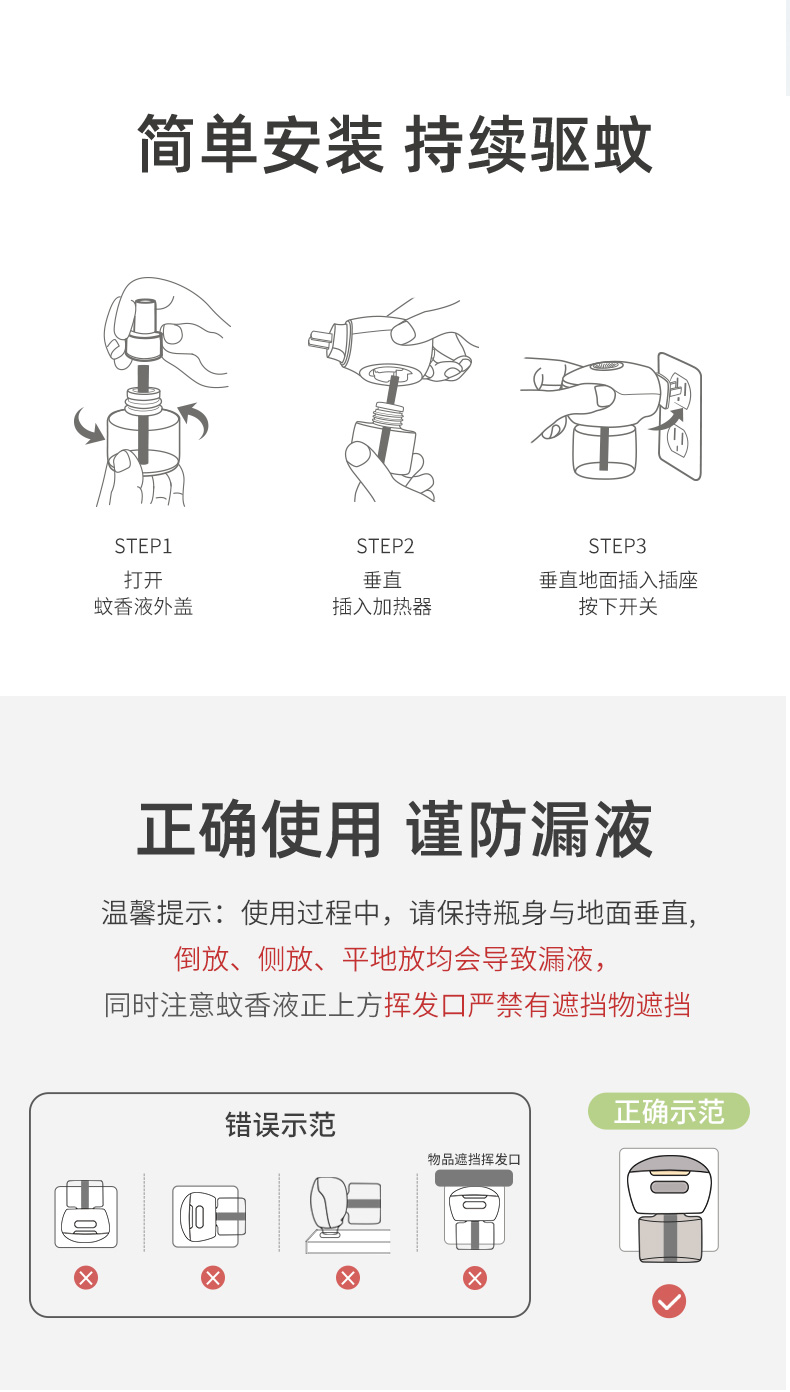 简单安装 持续驱蚊

STEP1
打开
蚊香液外盖

STEP2
垂直
插入加热器

STEP3
垂直地面插入插座
按下开关

正确使用 谨防漏液

温馨提示：使用过程中，请保持瓶身与地面垂直，
倒放、侧放、平地放均会导致漏液，
同时注意蚊香液正上方挥发口严禁有遮挡物遮挡

错误示范

物品遮挡挥发口

正确示范