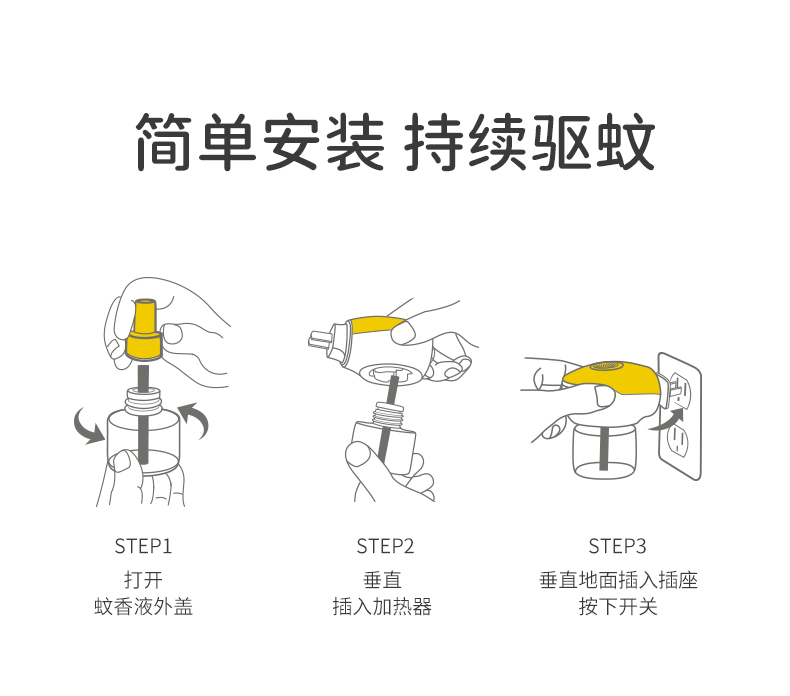 简单安装 持续驱蚊

STEP1
打开
蚊香液外盖

STEP2
垂直
插入加热器

STEP3
垂直地面插入插座
按下开关