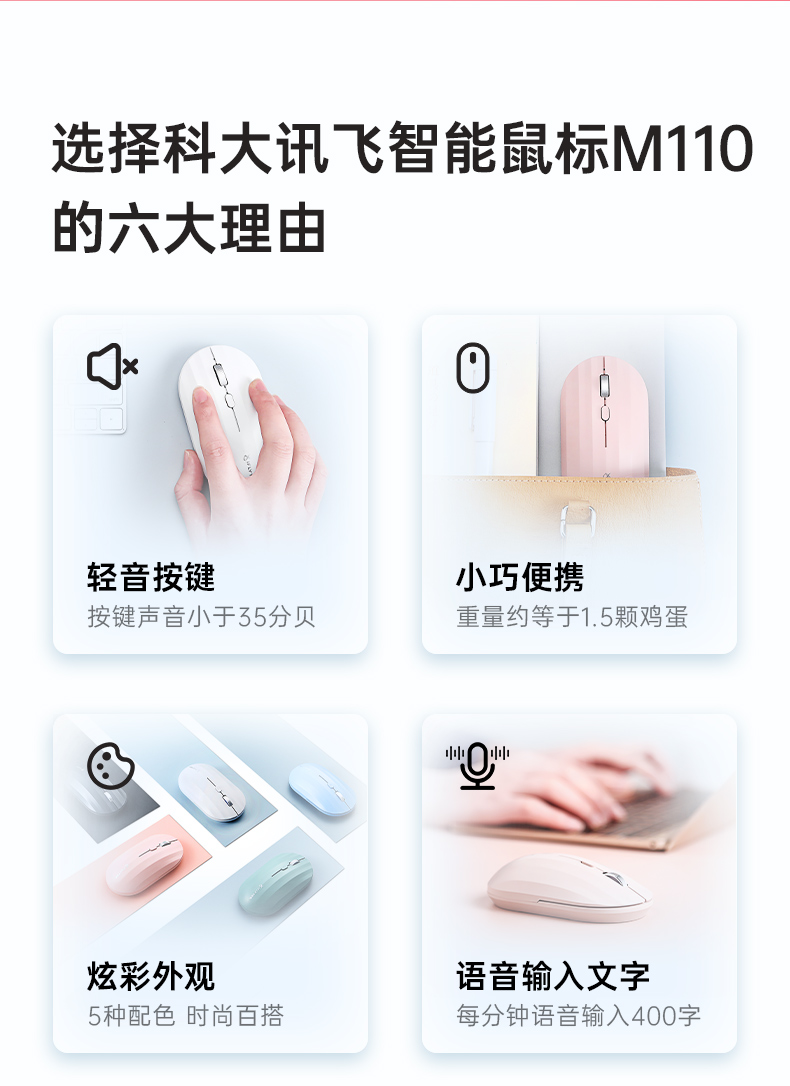 选择科大讯飞智能鼠标M110的六大理由

轻音按键
按键声音小于35分贝

小巧便携
重量约等于1.5颗鸡蛋

炫彩外观
5种配色 时尚百搭

语音输入文字
每分钟语音输入400字