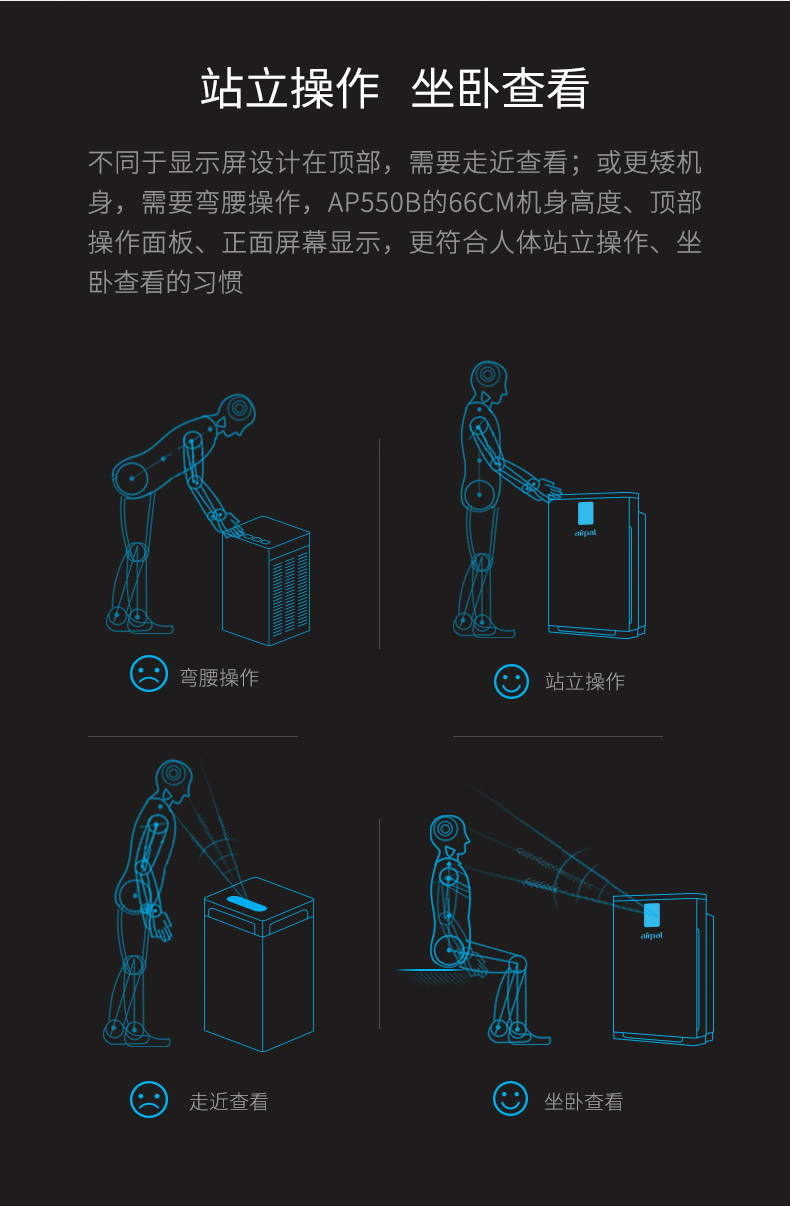 站立操作 坐卧查看

不同于显示屏设计在顶部，需要走近查看；或更矮机身，需要弯腰操作，AP550B的66CM机身高度、顶部操作面板、正面屏幕显示，更符合人体站立操作、坐卧查看的习惯

airpal

弯腰操作

站立操作

airpal

走近查看

坐卧查看