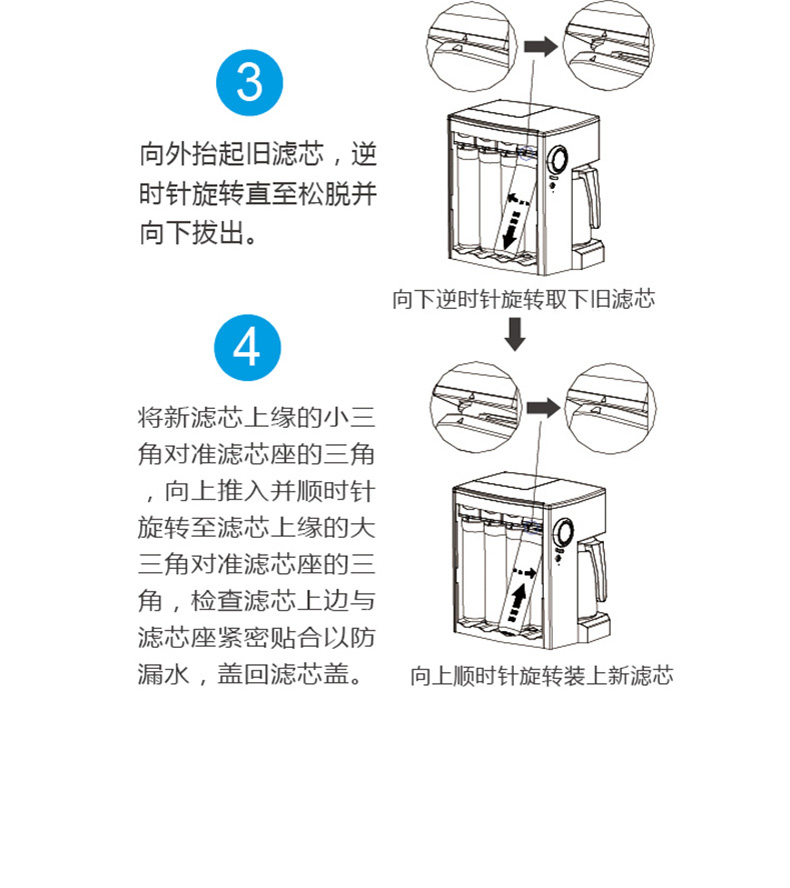 3

向外抬起旧滤芯，逆时针旋转直至松脱并向下拔出。

向下逆时针旋转取下旧滤芯

4

将新滤芯上缘的小三角对准滤芯座的三角，向上推入并顺时针旋转至滤芯上缘的大三角对准滤芯座的三角，检查滤芯上边与滤芯座紧密贴合以防漏水，盖回滤芯盖。

向上顺时针旋转装上新滤芯