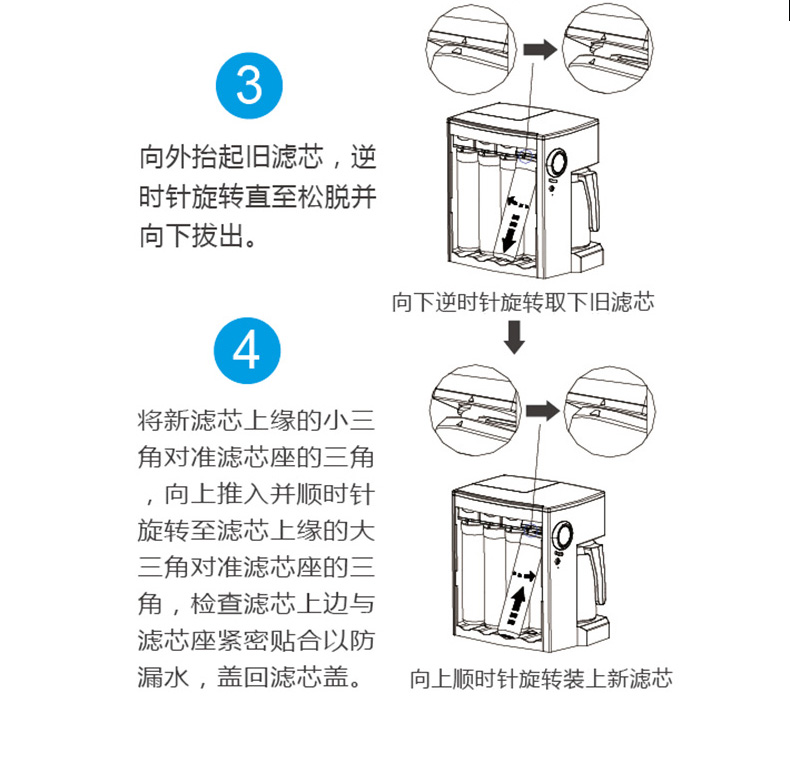 3

向外抬起旧滤芯，逆时针旋转直至松脱并向下拔出。

向下逆时针旋转取下旧滤芯

4

将新滤芯上缘的小三角对准滤芯座的三角，向上推入并顺时针旋转至滤芯上缘的大三角对准滤芯座的三角，检查滤芯上边与滤芯座紧密贴合以防漏水，盖回滤芯盖。

向上顺时针旋转装上新滤芯