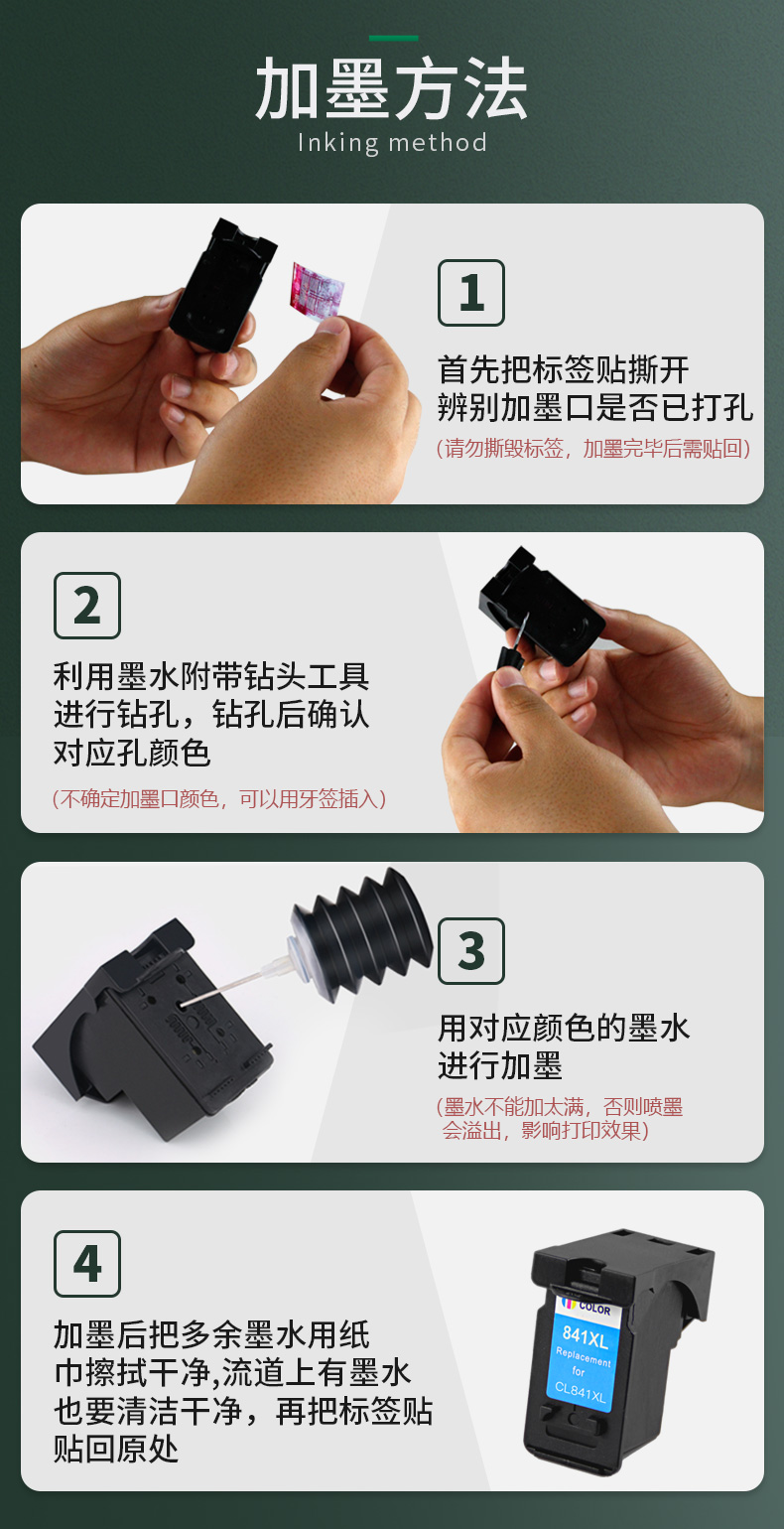 加墨方法
Inking method

1

首先把标签贴撕开
辨别加墨口是否已打孔
（请勿撕毁标签，加墨完毕后需贴回）

2

利用墨水附带钻头工具
进行钻孔，钻孔后确认
对应孔颜色
（不确定加墨口颜色，可以用牙签插入）

3

用对应颜色的墨水
进行加墨
（墨水不能加太满，否则喷墨
会溢出，影响打印效果）

4

加墨后把多余墨水用纸
巾擦拭干净,流道上有墨水
也要清洁干净，再把标签贴
贴回原处

COLOR
841XL
Replacement
for
CL841XL