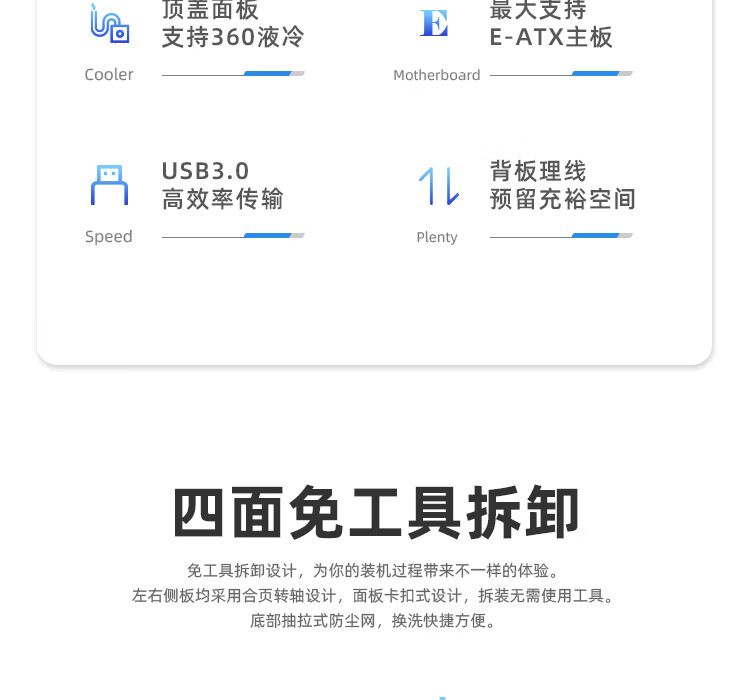 顶盖面板
支持360液冷

Cooler

E

最大支持
E-ATX主板

Motherboard

USB3.0
高效率传输

Speed

背板理线
预留充裕空间

Plenty

四面免工具拆卸

免工具拆卸设计，为你的装机过程带来不一样的体验。
左右侧板均采用合页转轴设计，面板卡扣式设计，拆装无需使用工具。
底部抽拉式防尘网，换洗快捷方便。