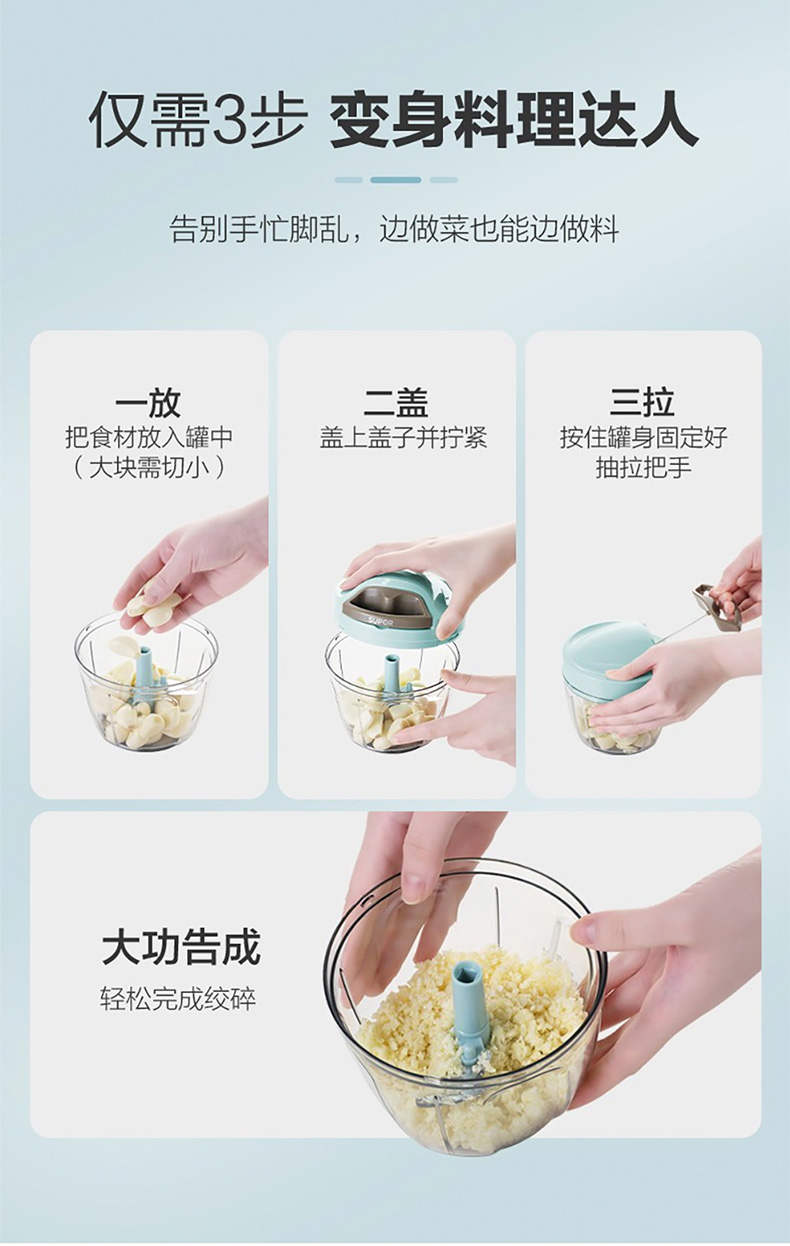 仅需3步 变身料理达人

告别手忙脚乱，边做菜也能边做料

一放
把食材放入罐中
（大块需切小）

二盖
盖上盖子并拧紧

SUPOR

三拉
按住罐身固定好
抽拉把手

大功告成
轻松完成绞碎