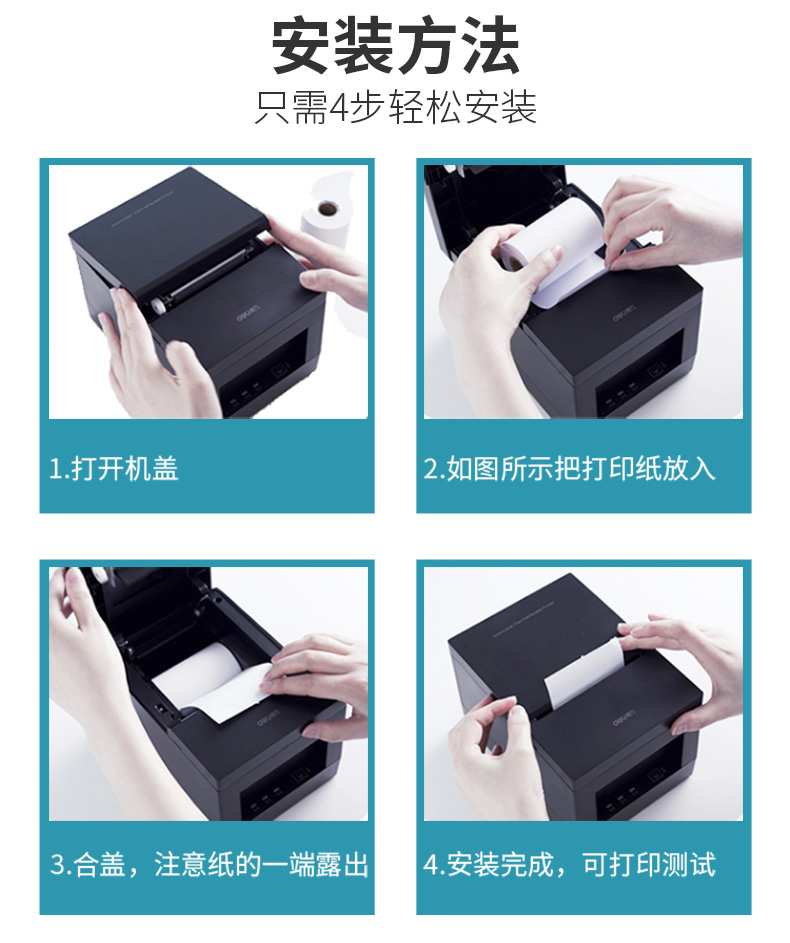 安装方法
只需4步轻松安装

1.打开机盖

2.如图所示把打印纸放入

3.合盖，注意纸的一端露出

4.安装完成，可打印测试