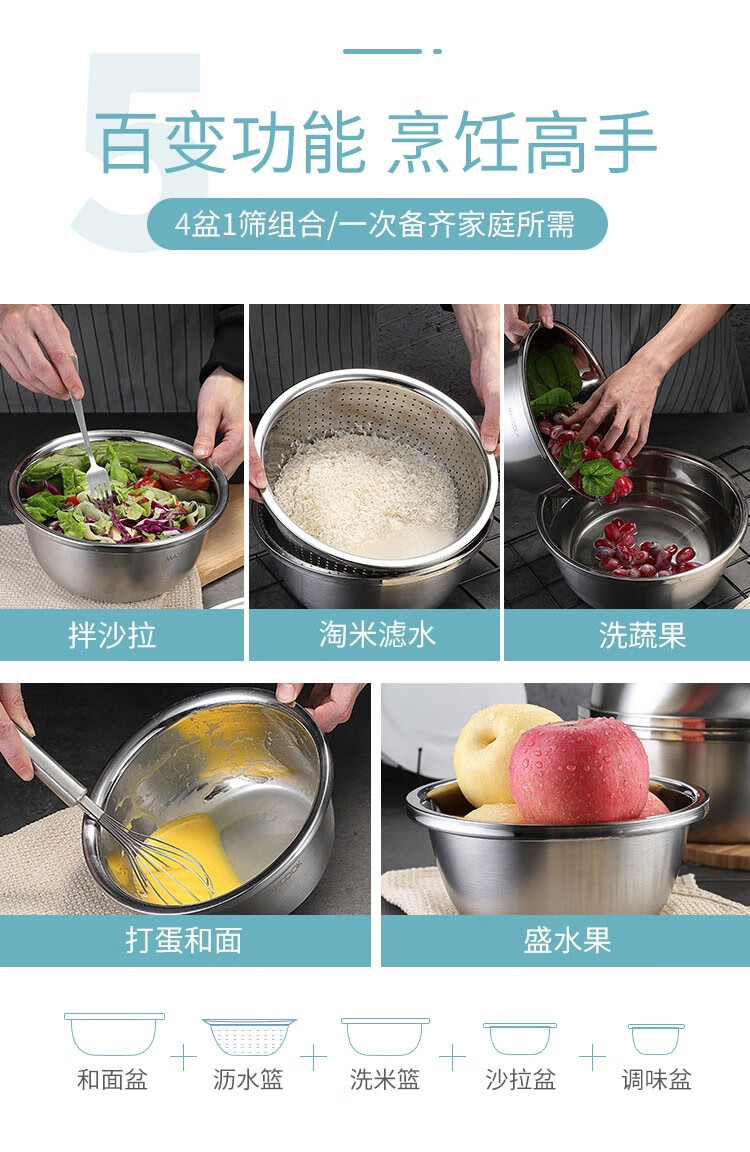 5

百变功能 烹饪高手

4盆1筛组合/一次备齐家庭所需

拌沙拉

淘米滤水

洗蔬果

打蛋和面

盛水果

和面盆 + 沥水篮 + 洗米篮 + 沙拉盆 + 调味盆