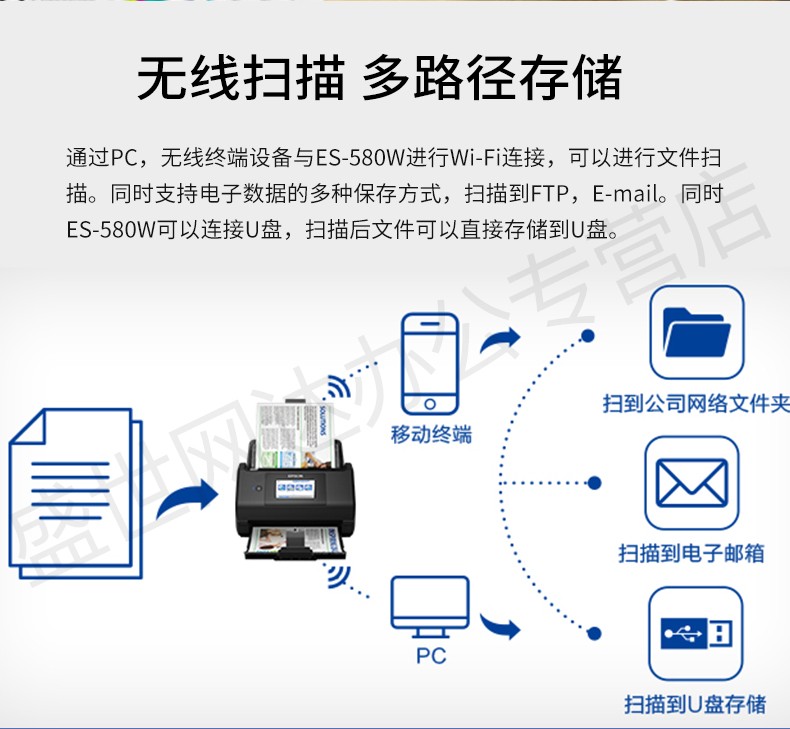 无线扫描 多路径存储

通过PC，无线终端设备与ES-580W进行Wi-Fi连接，可以进行文件扫描。同时支持电子数据的多种保存方式，扫描到FTP，E-mail。同时ES-580W可以连接U盘，扫描后文件可以直接存储到U盘。

盛世网达办公专营店

移动终端

PC

扫到公司网络文件夹

扫描到电子邮箱

扫描到U盘存储