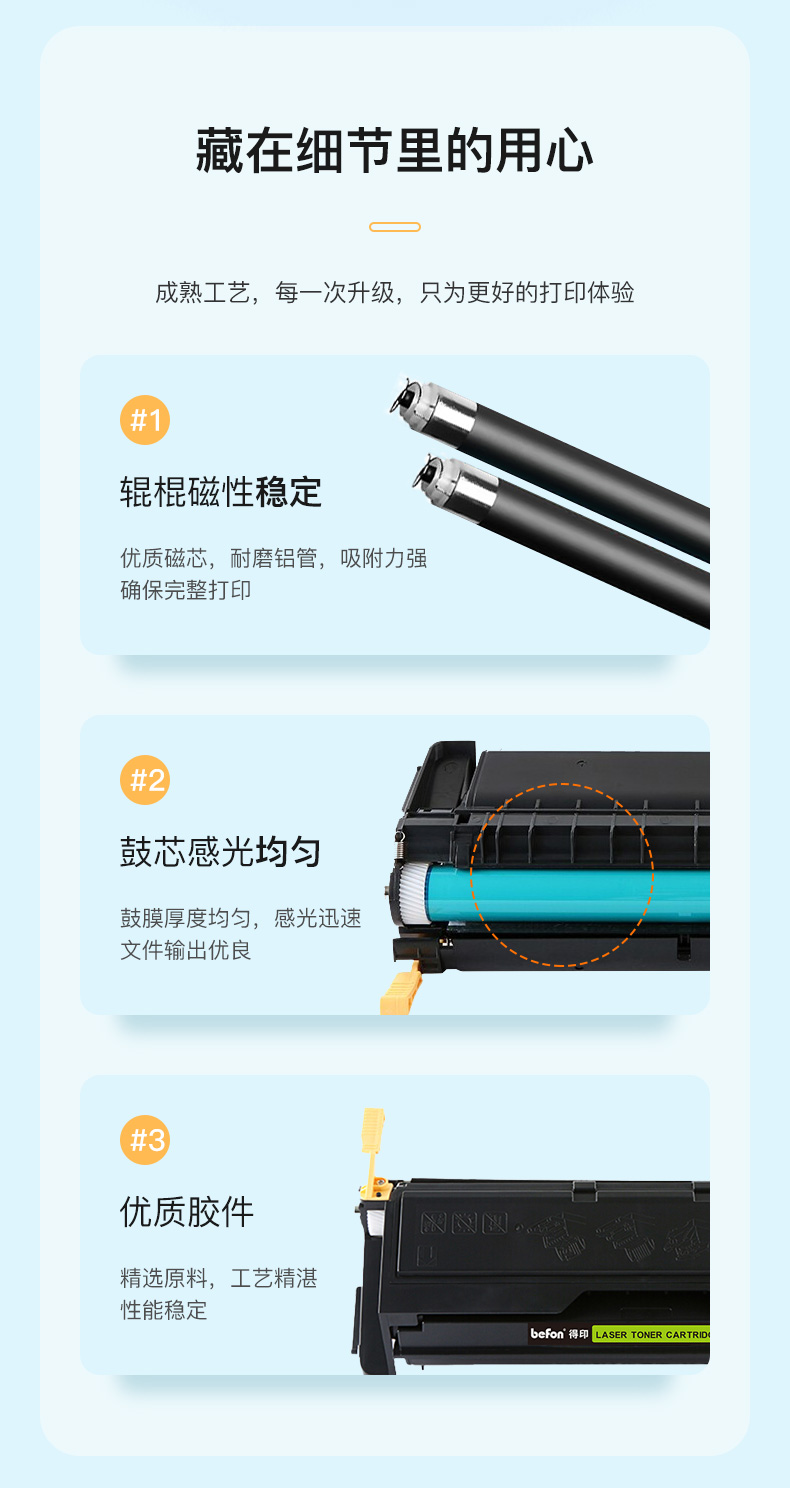 藏在细节里的用心

成熟工艺，每一次升级，只为更好的打印体验

#1

辊棍磁性稳定

优质磁芯，耐磨铝管，吸附力强
确保完整打印

#2

鼓芯感光均匀

鼓膜厚度均匀，感光迅速
文件输出优良

#3

优质胶件

精选原料，工艺精湛
性能稳定

befon 得印 LASER TONER CARTRID