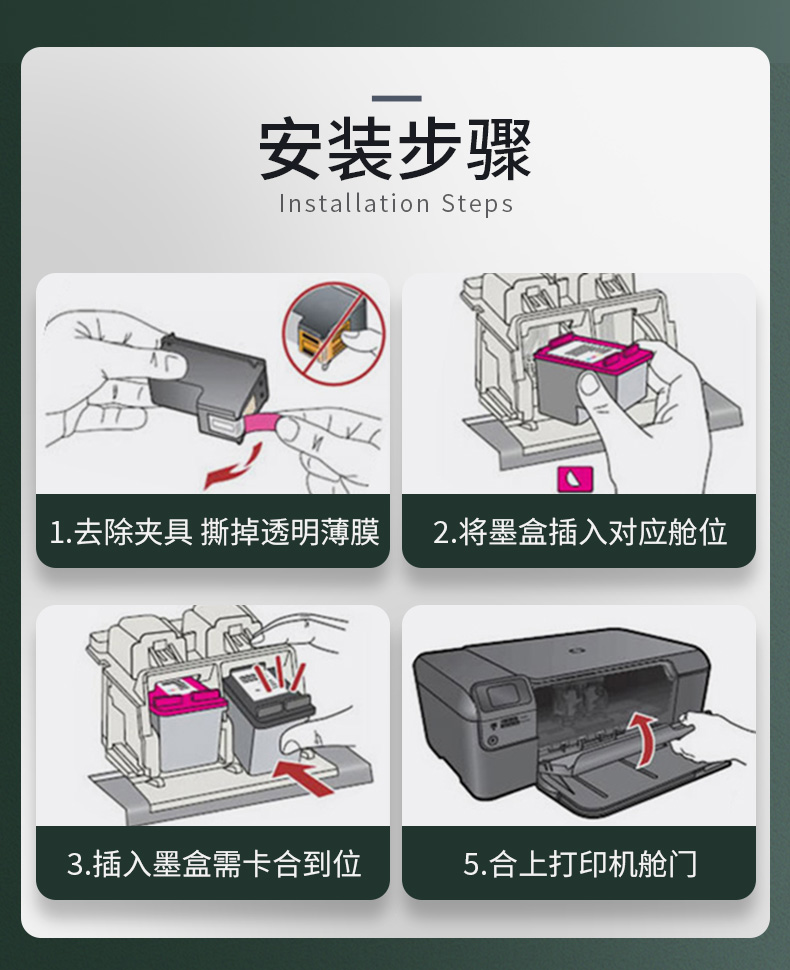 安装步骤
Installation Steps

1.去除夹具 撕掉透明薄膜

2.将墨盒插入对应舱位

3.插入墨盒需卡合到位

5.合上打印机舱门