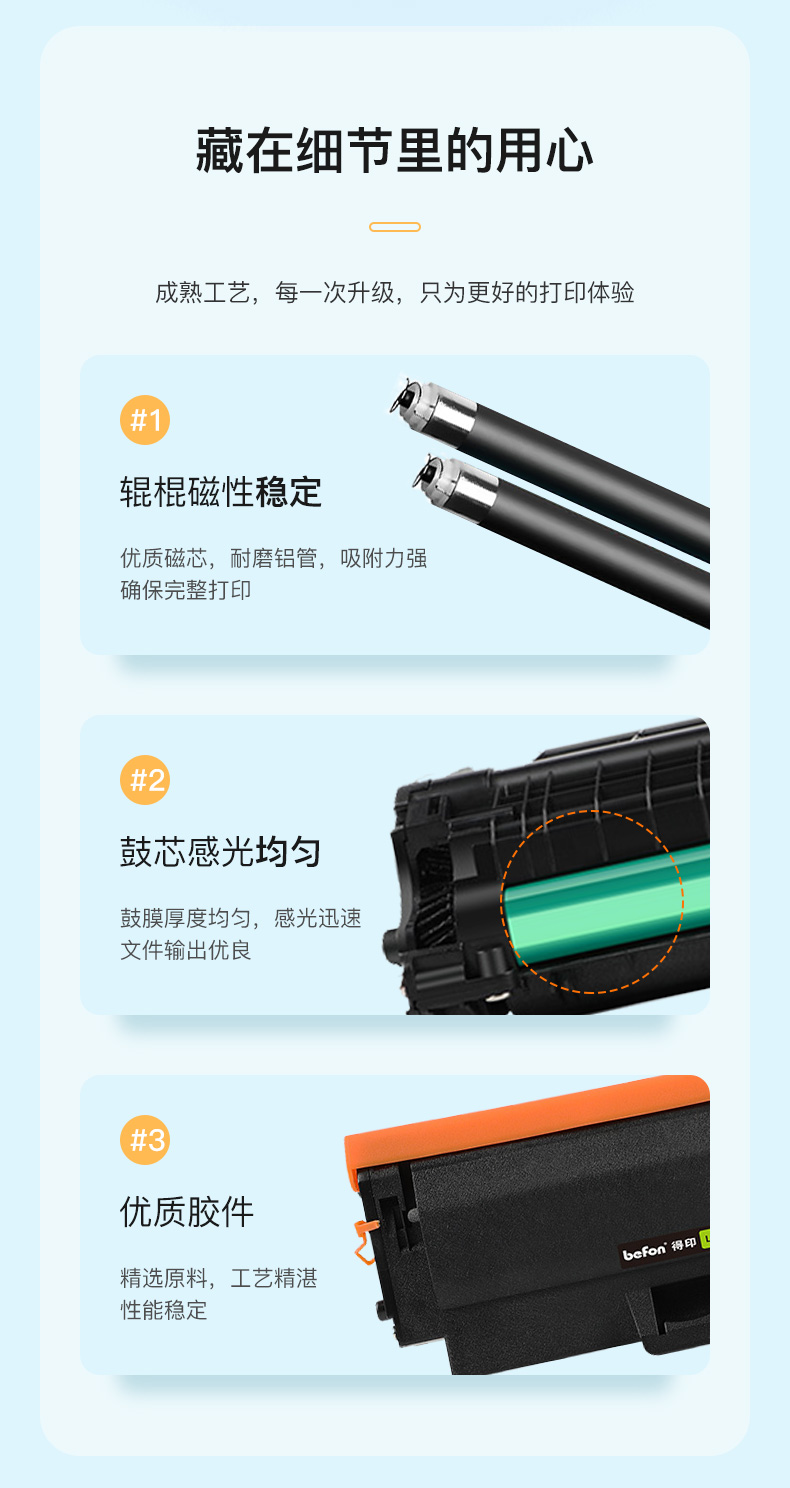 藏在细节里的用心

成熟工艺，每一次升级，只为更好的打印体验

#1

辊棍磁性稳定

优质磁芯，耐磨铝管，吸附力强
确保完整打印

#2

鼓芯感光均匀

鼓膜厚度均匀，感光迅速
文件输出优良

#3

优质胶件

精选原料，工艺精湛
性能稳定

befon 得印