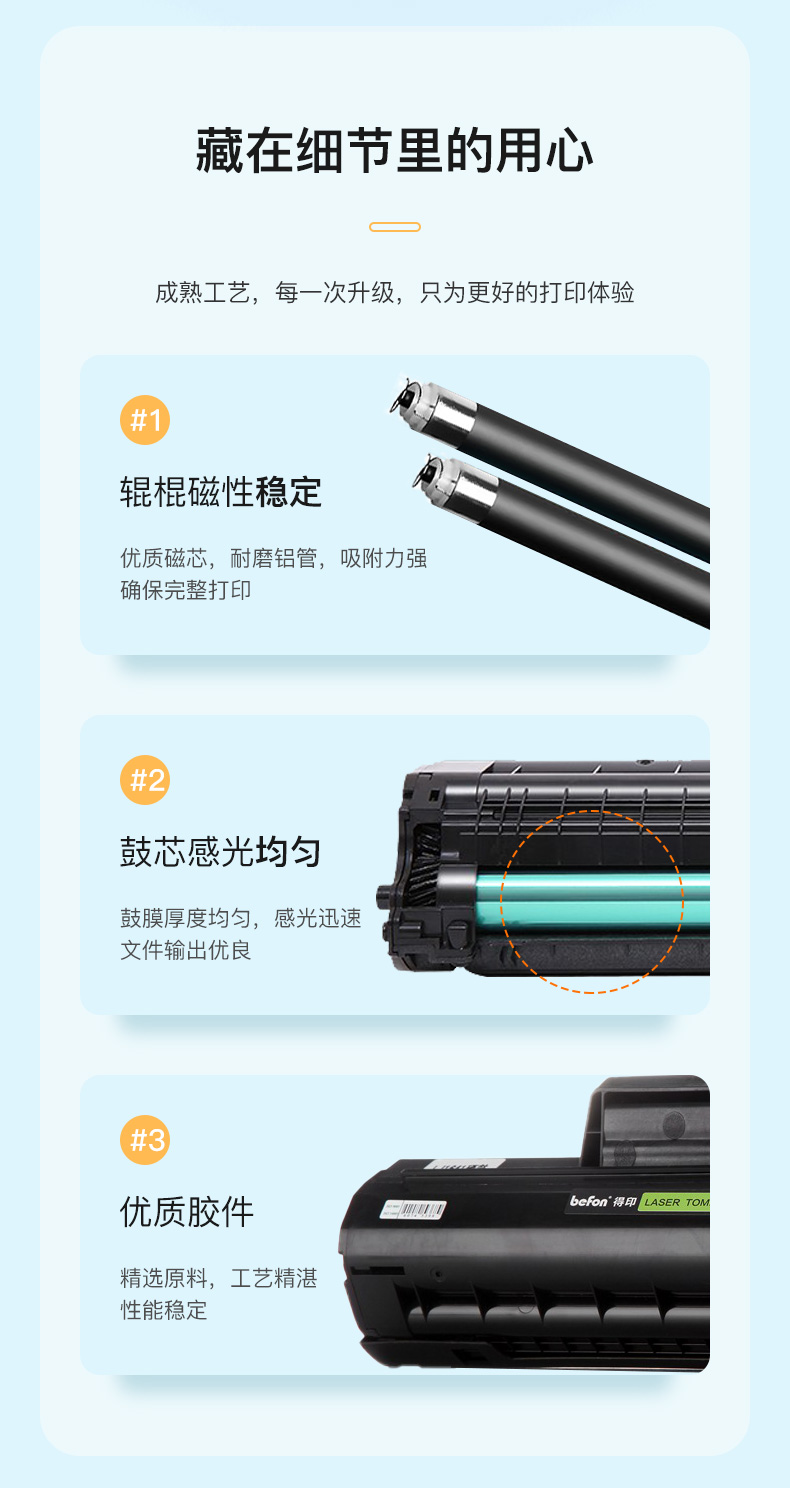 藏在细节里的用心

成熟工艺，每一次升级，只为更好的打印体验

#1

辊棍磁性稳定

优质磁芯，耐磨铝管，吸附力强
确保完整打印

#2

鼓芯感光均匀

鼓膜厚度均匀，感光迅速
文件输出优良

#3

优质胶件

精选原料，工艺精湛
性能稳定

befon 得印 LASER TON