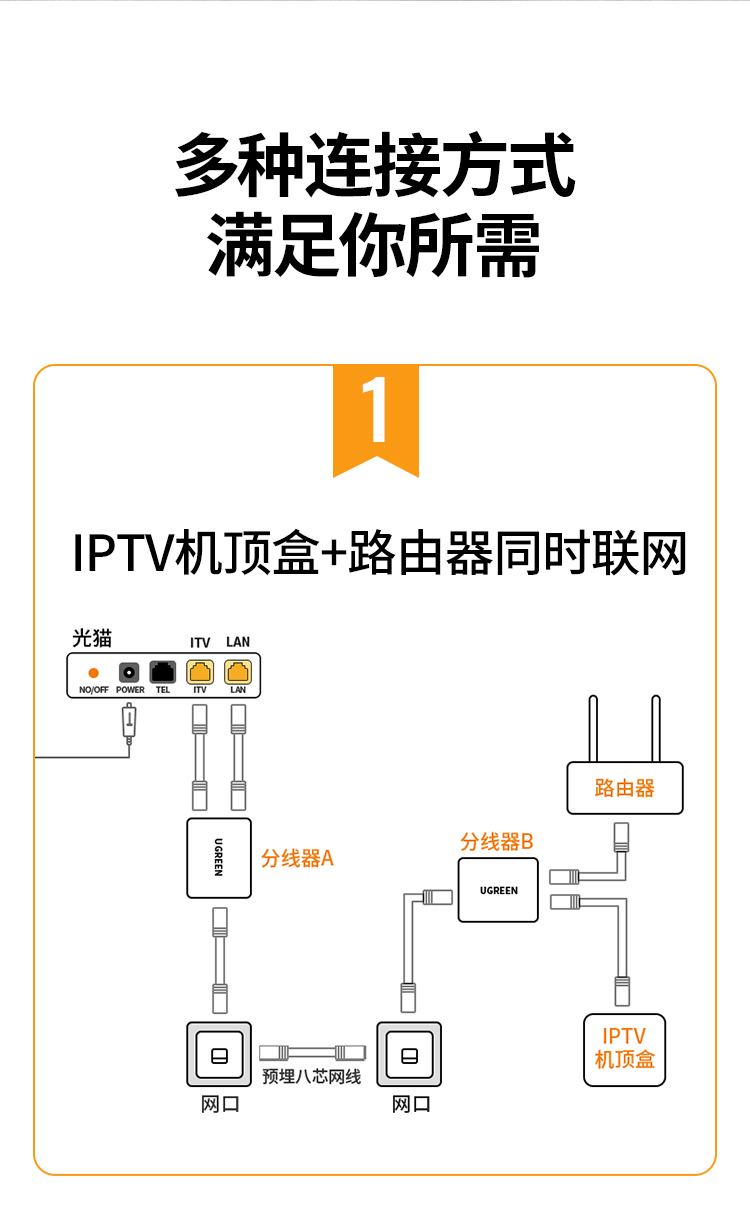 多种连接方式
满足你所需

1

IPTV机顶盒+路由器同时联网

光猫
ITV LAN
NO/OFF POWER TEL ITV LAN

UGREEN
分线器A

分线器B
UGREEN

路由器

IPTV
机顶盒

预埋八芯网线
网口
网口