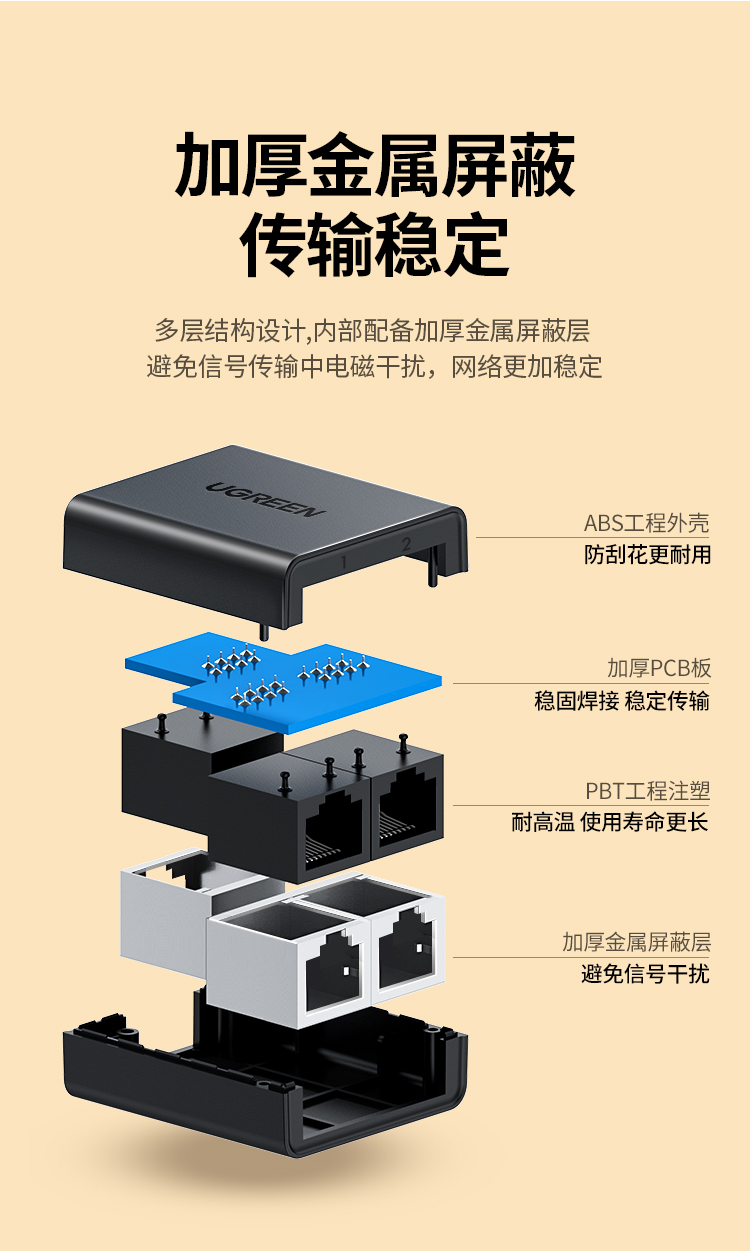 加厚金属屏蔽
传输稳定

多层结构设计,内部配备加厚金属屏蔽层
避免信号传输中电磁干扰，网络更加稳定

UGREEN
1 2

ABS工程外壳
防刮花更耐用

加厚PCB板
稳固焊接 稳定传输

PBT工程注塑
耐高温 使用寿命更长

加厚金属屏蔽层
避免信号干扰