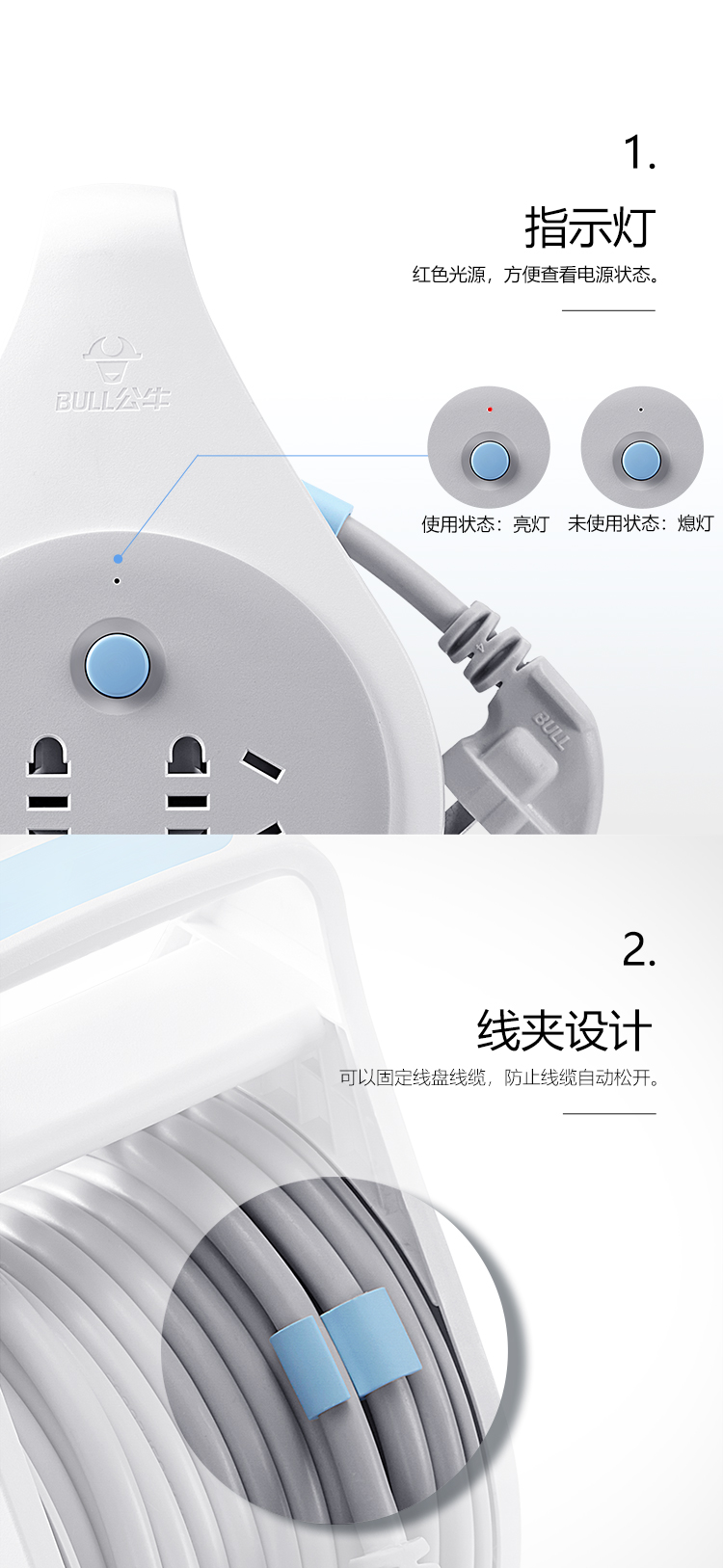 1.

指示灯

红色光源，方便查看电源状态。

BULL公牛

使用状态：亮灯

未使用状态：熄灯

BULL

2.

线夹设计

可以固定线盘线缆，防止线缆自动松开。