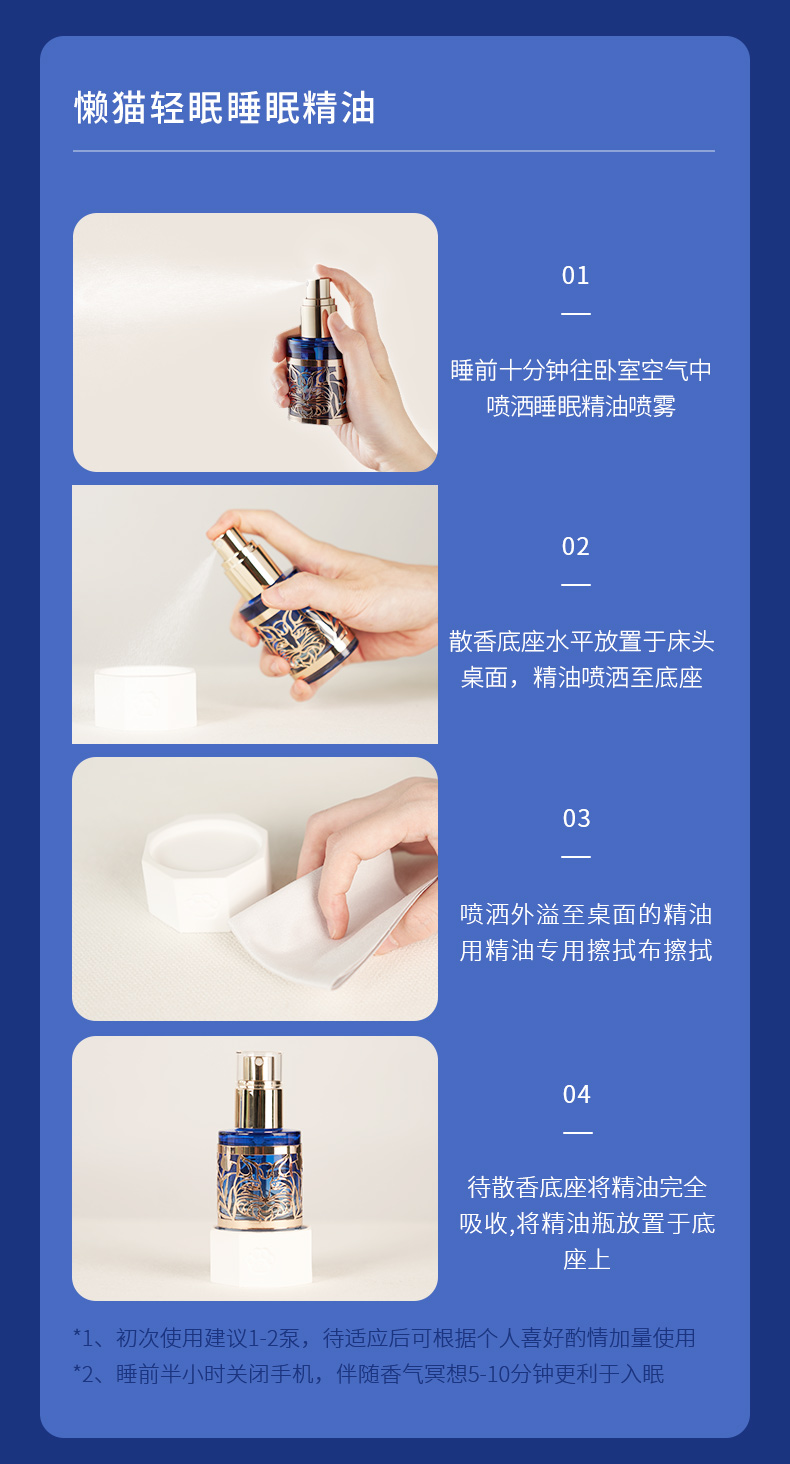 懒猫轻眠睡眠精油

01

睡前十分钟往卧室空气中喷洒睡眠精油喷雾

02

散香底座水平放置于床头桌面，精油喷洒至底座

03

喷洒外溢至桌面的精油用精油专用擦拭布擦拭

04

待散香底座将精油完全吸收,将精油瓶放置于底座上

*1、初次使用建议1-2泵，待适应后可根据个人喜好酌情加量使用
*2、睡前半小时关闭手机，伴随香气冥想5-10分钟更利于入眠