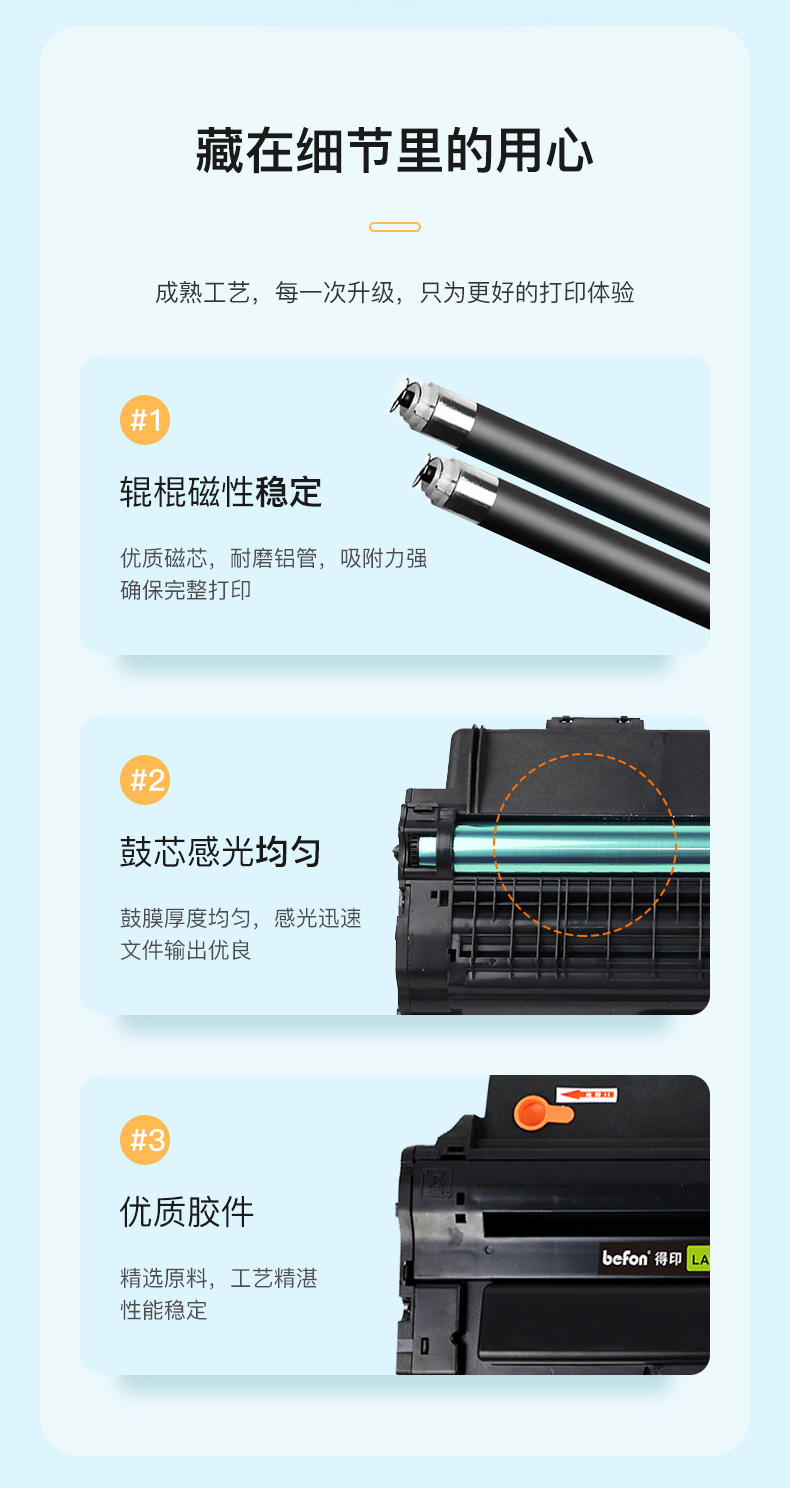 藏在细节里的用心

成熟工艺，每一次升级，只为更好的打印体验

#1

辊棍磁性稳定

优质磁芯，耐磨铝管，吸附力强
确保完整打印

#2

鼓芯感光均匀

鼓膜厚度均匀，感光迅速
文件输出优良

#3

优质胶件

精选原料，工艺精湛
性能稳定

befon 得印 LA