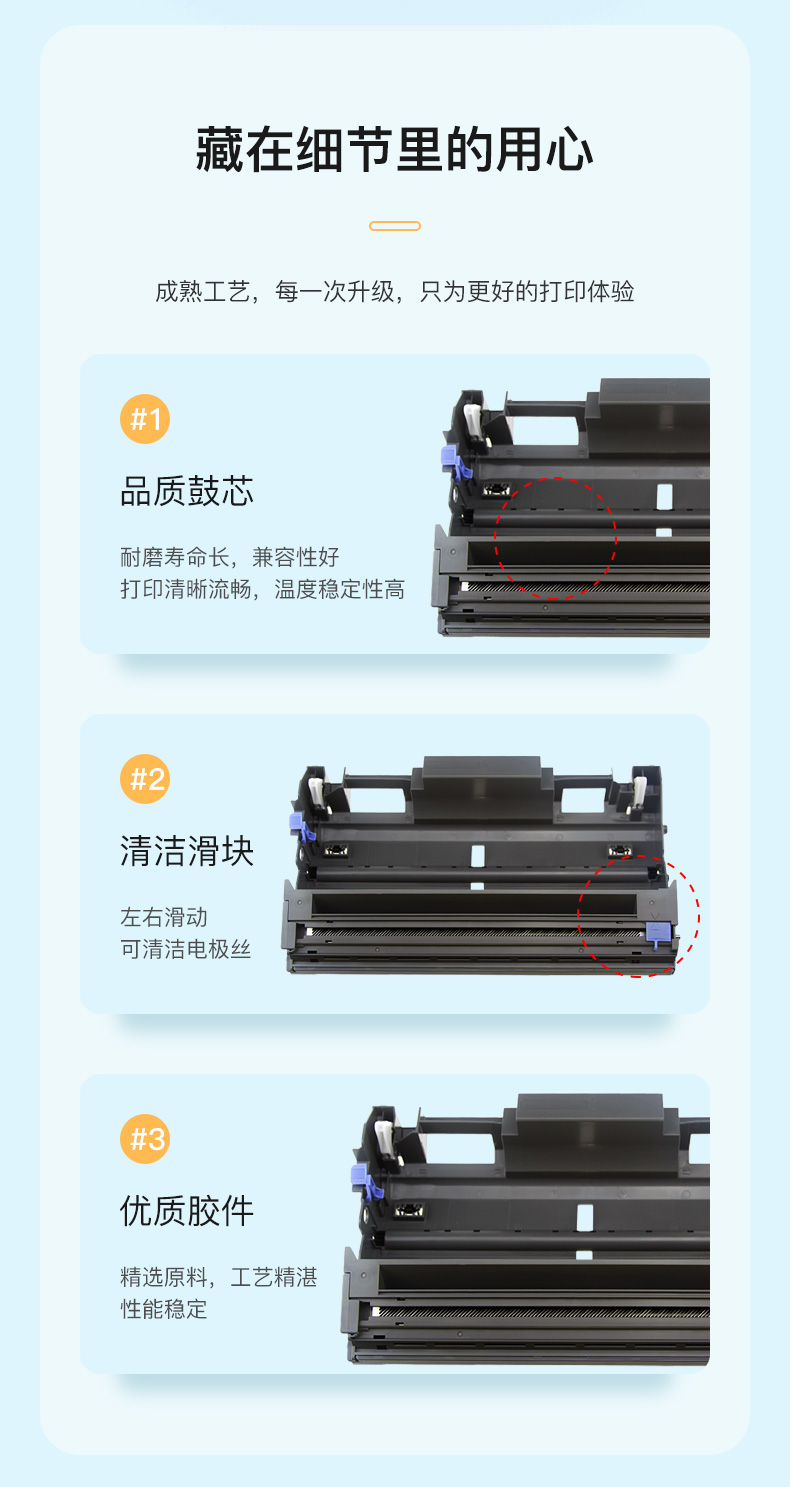 藏在细节里的用心

成熟工艺，每一次升级，只为更好的打印体验

#1

品质鼓芯

耐磨寿命长，兼容性好
打印清晰流畅，温度稳定性高

#2

清洁滑块

左右滑动
可清洁电极丝

#3

优质胶件

精选原料，工艺精湛
性能稳定