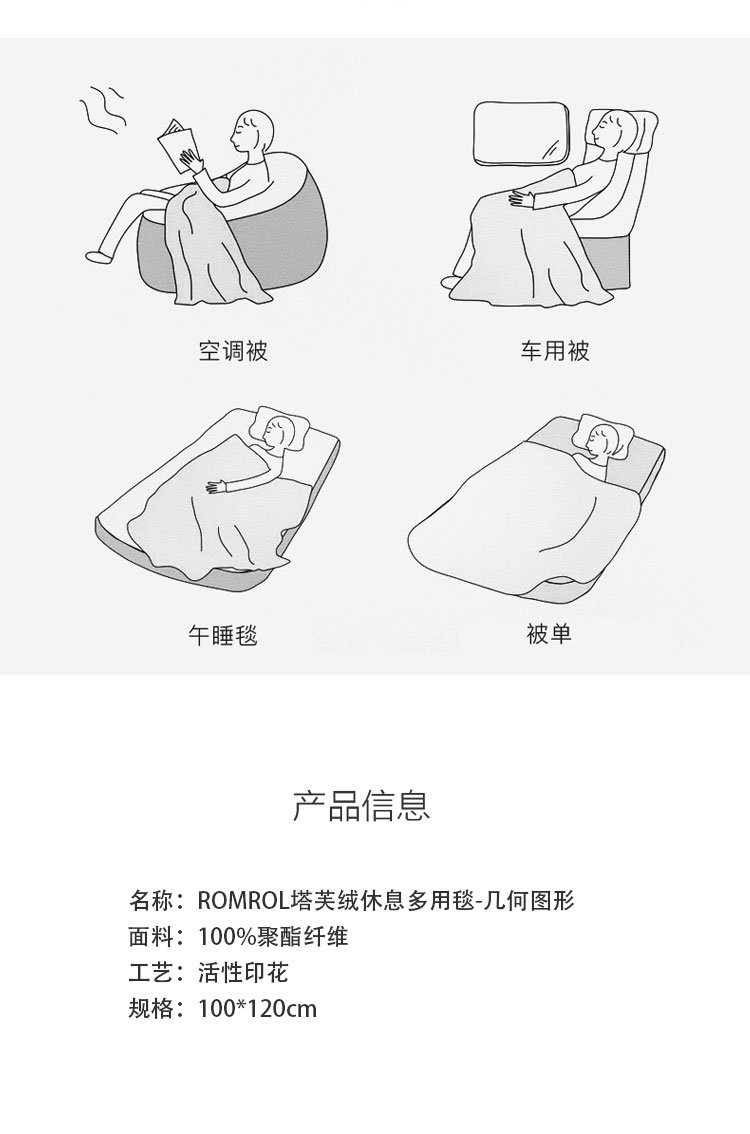 空调被

车用被

午睡毯

被单

产品信息

名称：ROMROL塔芙绒休息多用毯-几何图形
面料：100%聚酯纤维
工艺：活性印花
规格：100*120cm