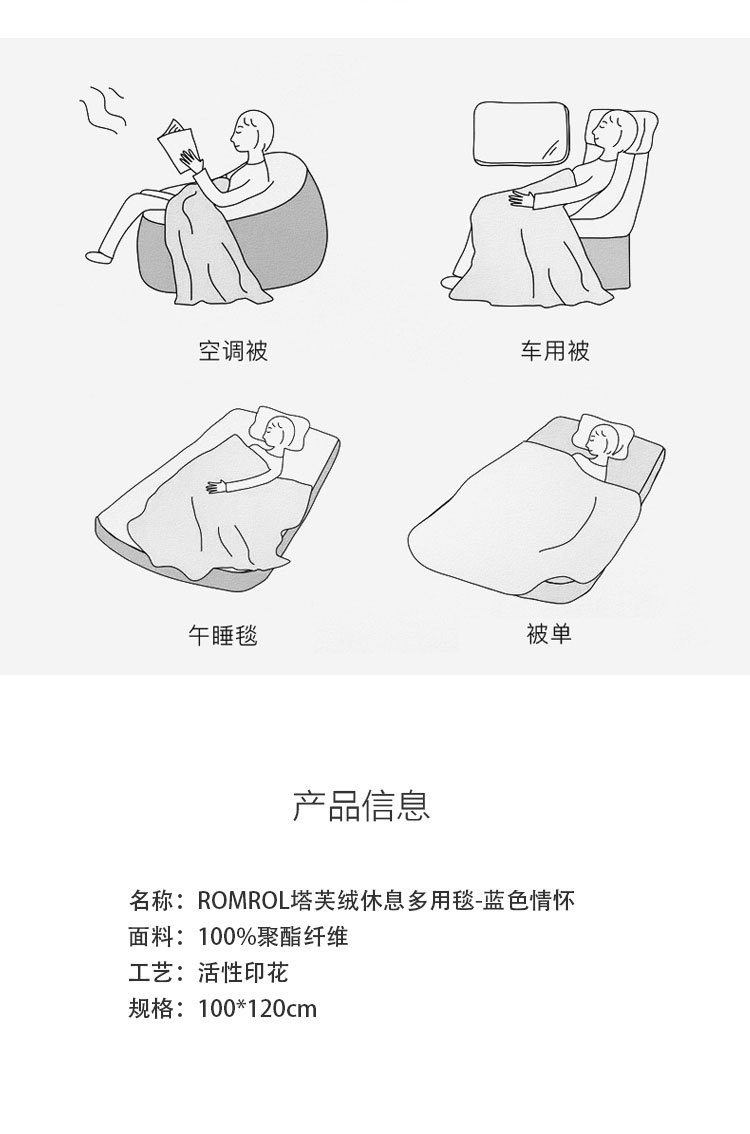 空调被

车用被

午睡毯

被单

产品信息

名称：ROMROL塔芙绒休息多用毯-蓝色情怀
面料：100%聚酯纤维
工艺：活性印花
规格：100*120cm