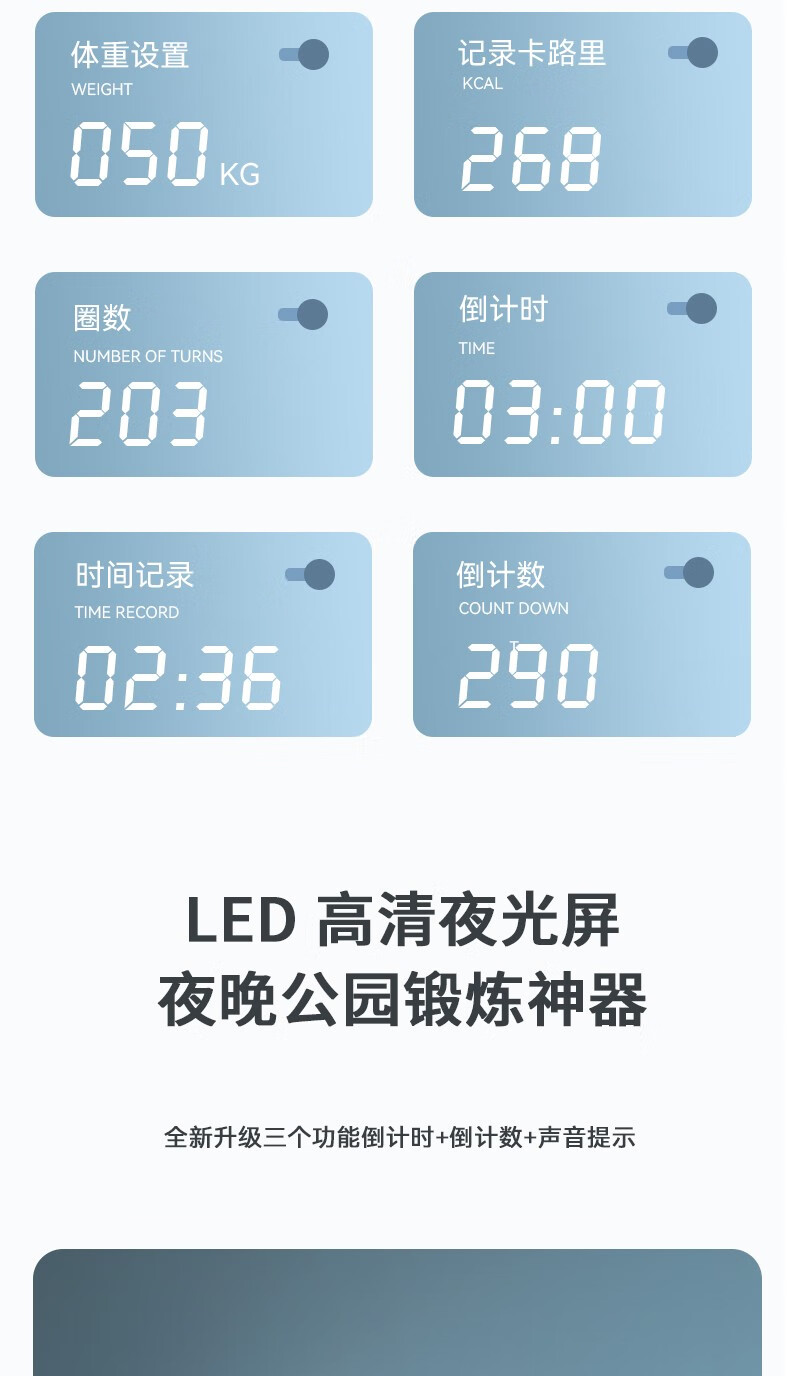 体重设置
WEIGHT
050 KG

记录卡路里
KCAL
268

圈数
NUMBER OF TURNS
203

倒计时
TIME
03:00

时间记录
TIME RECORD
02:36

倒计数
COUNT DOWN
290

LED 高清夜光屏
夜晚公园锻炼神器

全新升级三个功能倒计时+倒计数+声音提示