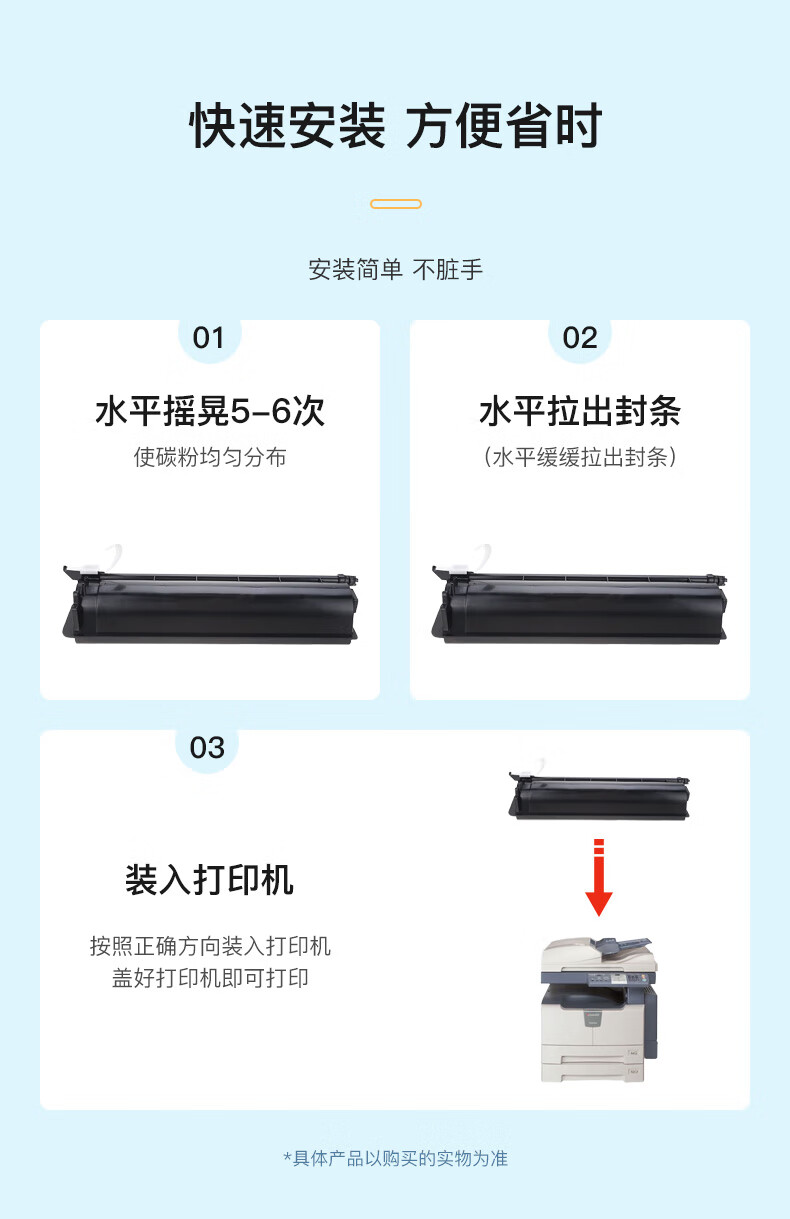 快速安装 方便省时

安装简单 不脏手

01

水平摇晃5-6次

使碳粉均匀分布

02

水平拉出封条

（水平缓缓拉出封条）

03

装入打印机

按照正确方向装入打印机
盖好打印机即可打印

*具体产品以购买的实物为准