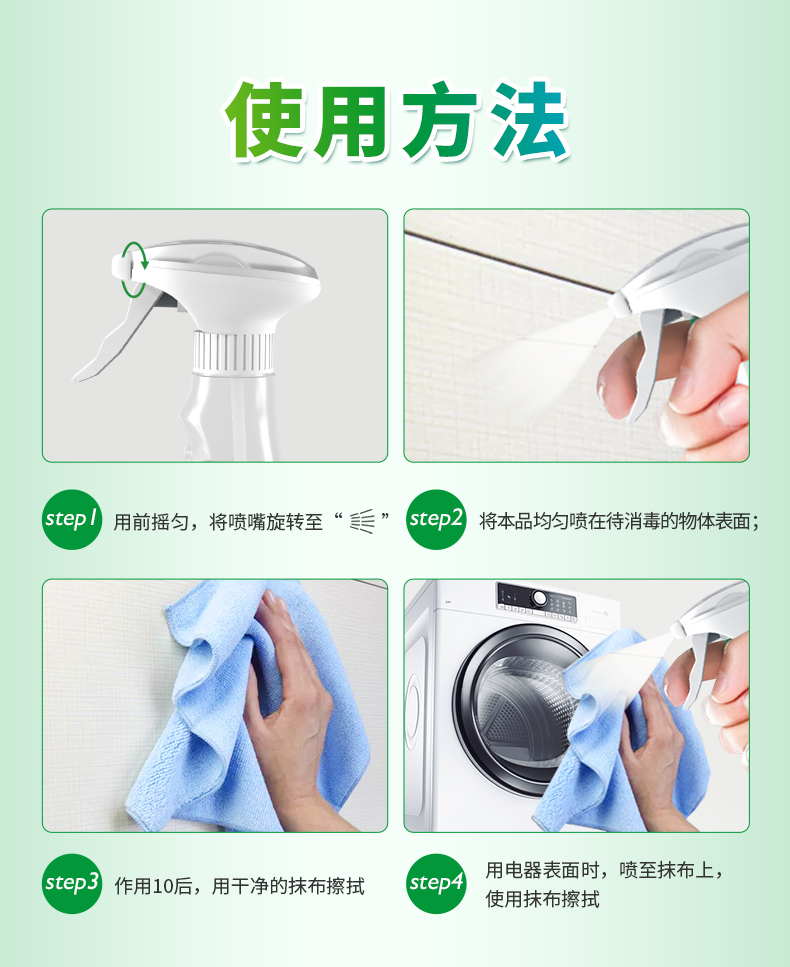 使用方法

step1 用前摇匀，将喷嘴旋转至“ ”

step2 将本品均匀喷在待消毒的物体表面；

step3 作用10后，用干净的抹布擦拭

step4 用电器表面时，喷至抹布上，使用抹布擦拭