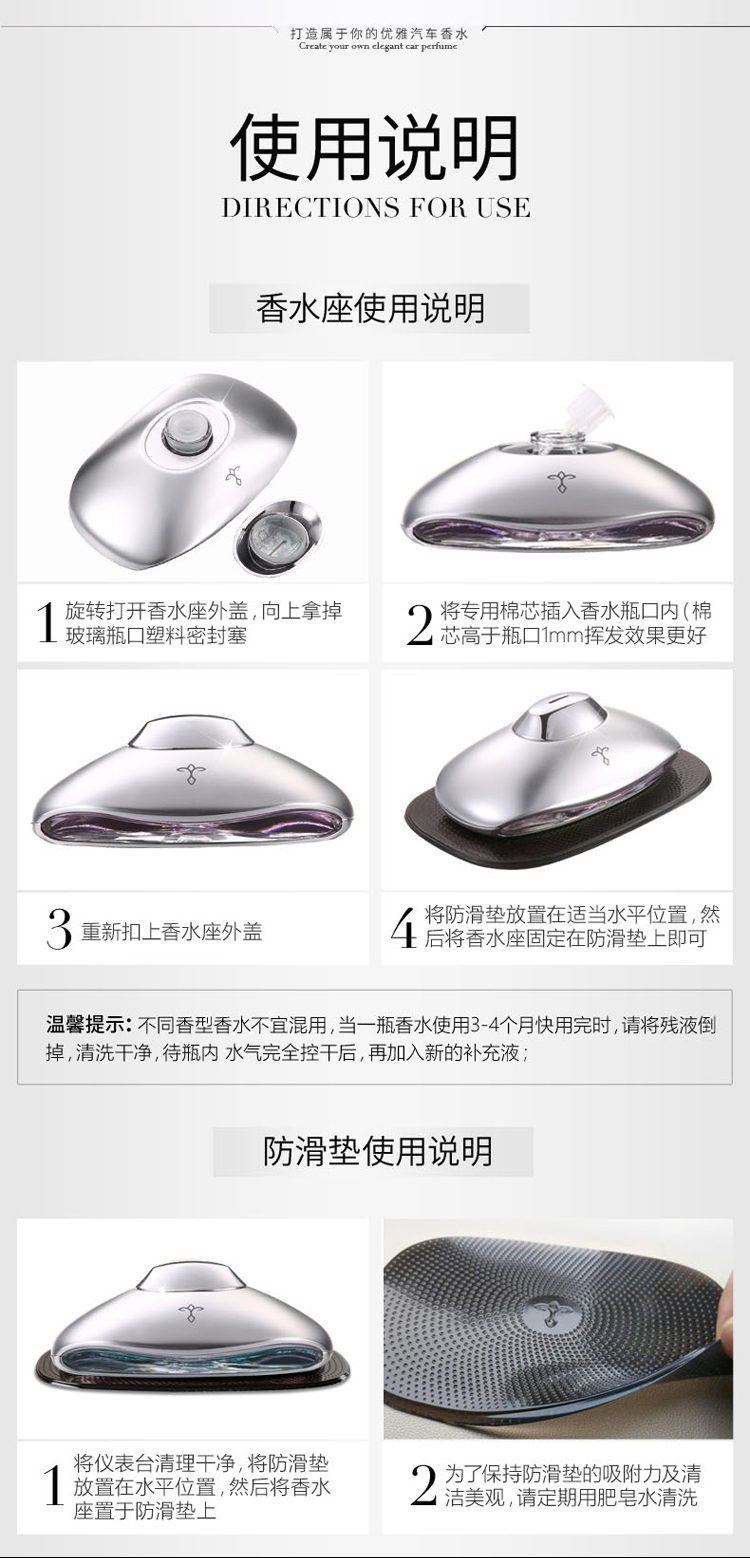 打造属于你的优雅汽车香水
Create your own elegant car perfume

使用说明
DIRECTIONS FOR USE

香水座使用说明

1 旋转打开香水座外盖，向上拿掉玻璃瓶口塑料密封塞

2 将专用棉芯插入香水瓶口内(棉芯高于瓶口1mm挥发效果更好

3 重新扣上香水座外盖

4 将防滑垫放置在适当水平位置，然后将香水座固定在防滑垫上即可

温馨提示：不同香型香水不宜混用，当一瓶香水使用3-4个月快用完时，请将残液倒掉，清洗干净，待瓶内 水气完全控干后，再加入新的补充液；

防滑垫使用说明

1 将仪表台清理干净，将防滑垫放置在水平位置，然后将香水座置于防滑垫上

2 为了保持防滑垫的吸附力及清洁美观，请定期用肥皂水清洗