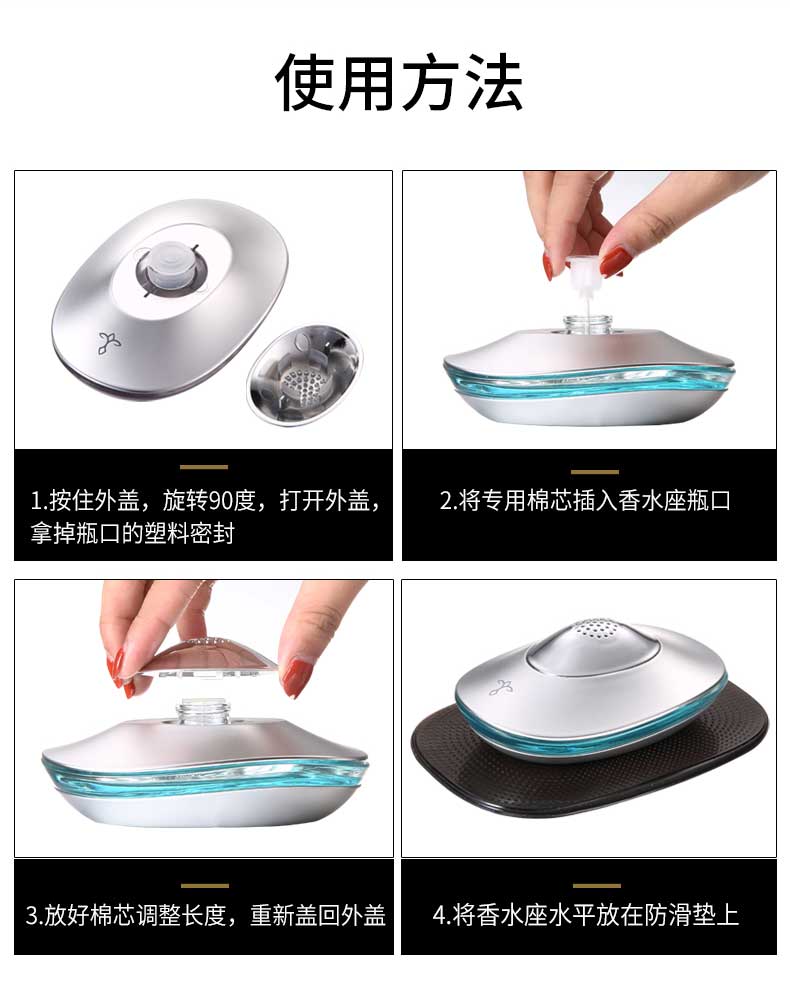 使用方法

1.按住外盖，旋转90度，打开外盖，拿掉瓶口的塑料密封

2.将专用棉芯插入香水座瓶口

3.放好棉芯调整长度，重新盖回外盖

4.将香水座水平放在防滑垫上