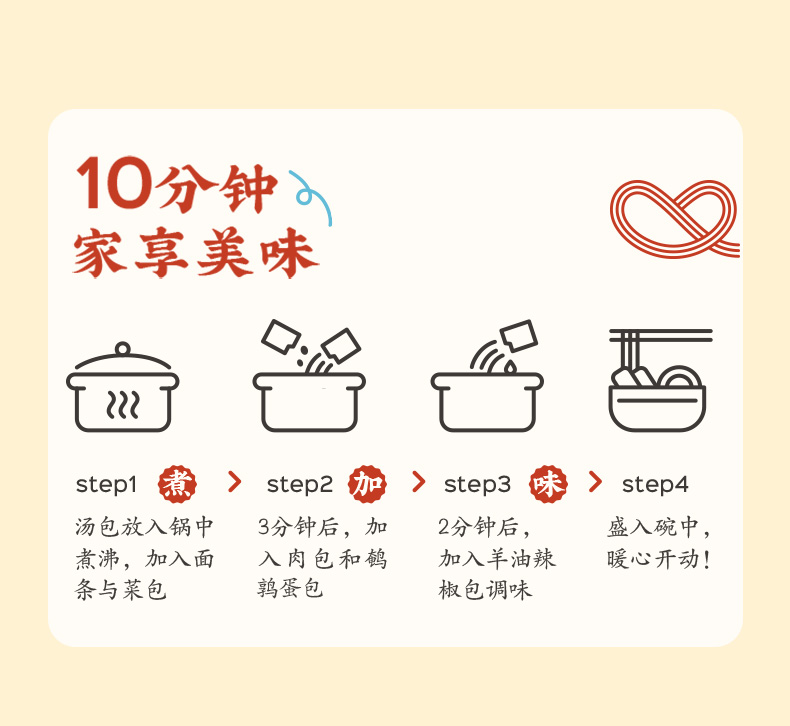 10分钟
家享美味

step1 煮

汤包放入锅中煮沸，加入面条与菜包

step2 加

3分钟后，加入肉包和鹌鹑蛋包

step3 味

2分钟后，加入羊油辣椒包调味

step4

盛入碗中，暖心开动！