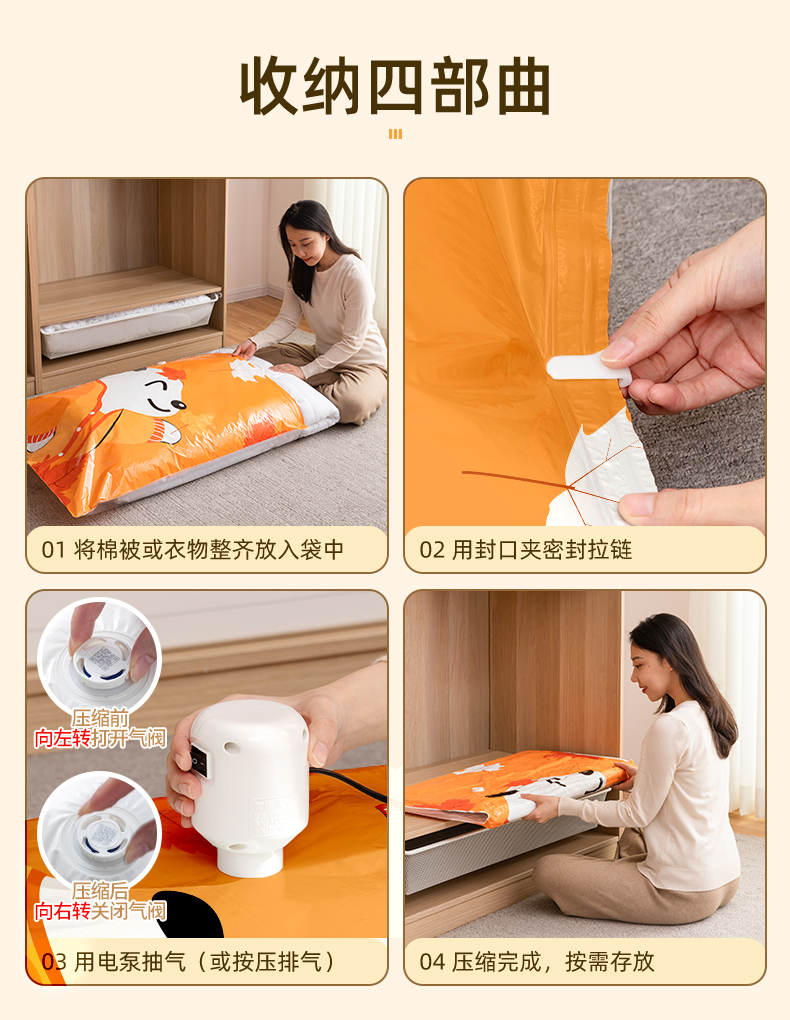 收纳四部曲

01 将棉被或衣物整齐放入袋中

02 用封口夹密封拉链

压缩前
向左转打开气阀

压缩后
向右转关闭气阀

03 用电泵抽气（或按压排气）

04 压缩完成，按需存放