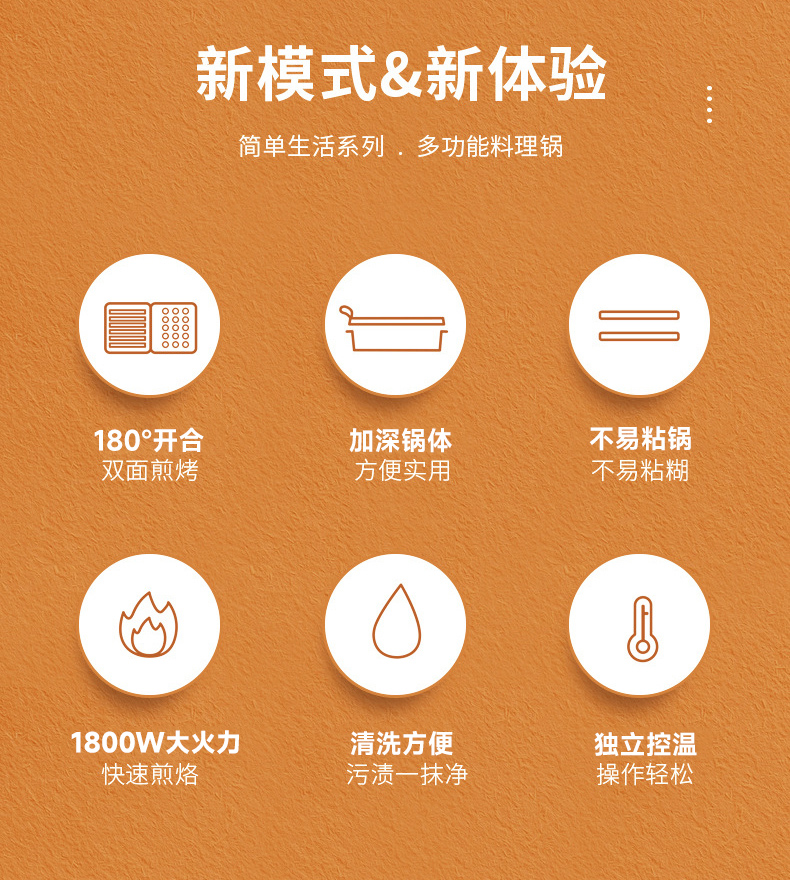 新模式&新体验

简单生活系列 . 多功能料理锅

180°开合
双面煎烤

加深锅体
方便实用

不易粘锅
不易粘糊

1800W大火力
快速煎烙

清洗方便
污渍一抹净

独立控温
操作轻松