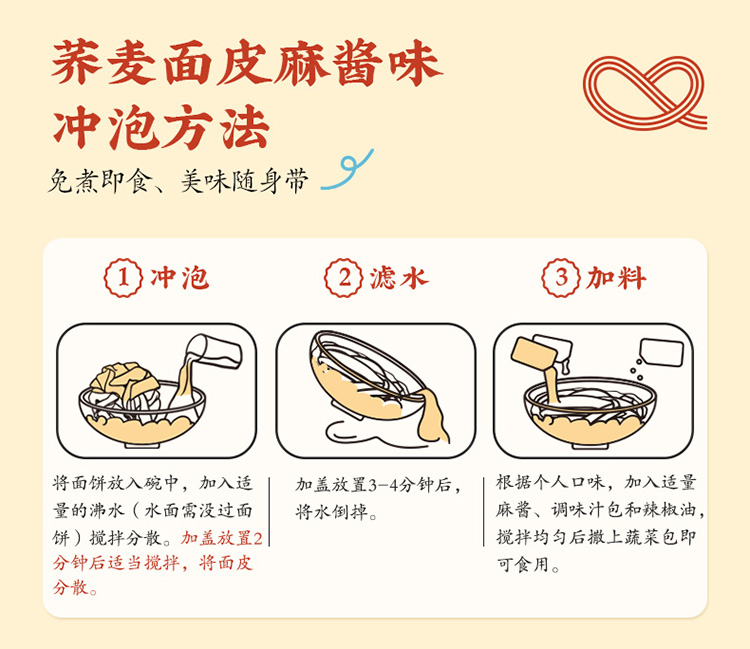 荞麦面皮麻酱味
冲泡方法
免煮即食、美味随身带

1 冲泡

将面饼放入碗中，加入适量的沸水（水面需没过面饼）搅拌分散。加盖放置2分钟后适当搅拌，将面皮分散。

2 滤水

加盖放置3-4分钟后，将水倒掉。

3 加料

根据个人口味，加入适量麻酱、调味汁包和辣椒油，搅拌均匀后撒上蔬菜包即可食用。