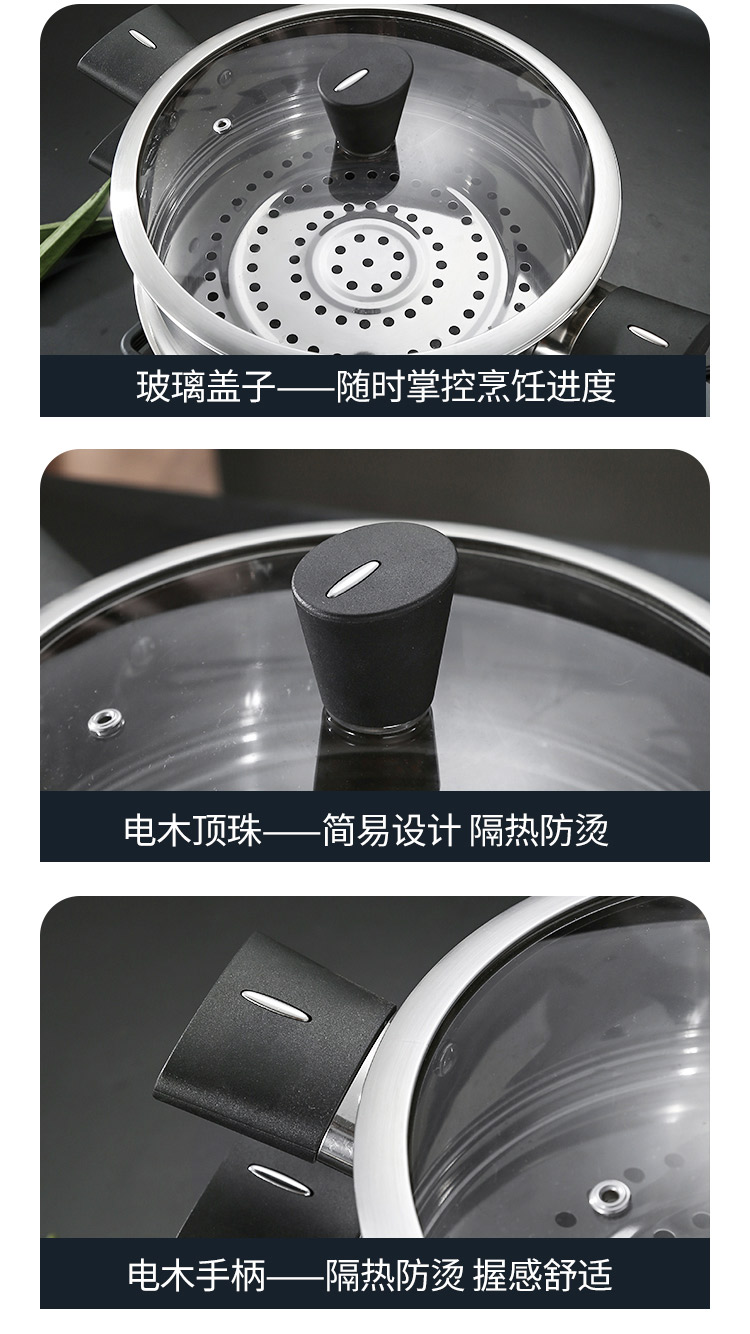 玻璃盖子——随时掌控烹饪进度

电木顶珠——简易设计 隔热防烫

电木手柄——隔热防烫 握感舒适