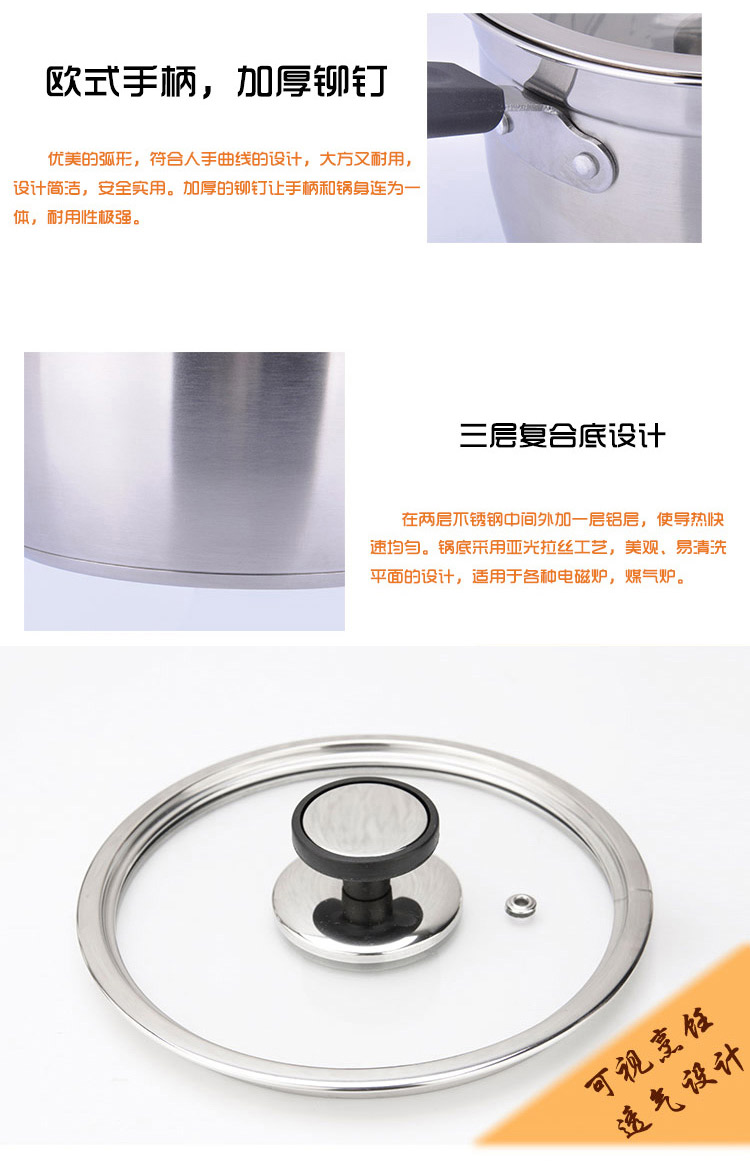 欧式手柄，加厚铆钉

优美的弧形，符合人手曲线的设计，大方又耐用，设计简洁，安全实用。加厚的铆钉让手柄和锅身连为一体，耐用性极强。

三层复合底设计

在两层不锈钢中间外加一层铝层，使导热快速均匀。锅底采用亚光拉丝工艺，美观、易清洗平面的设计，适用于各种电磁炉，煤气炉。

可视烹饪
透气设计