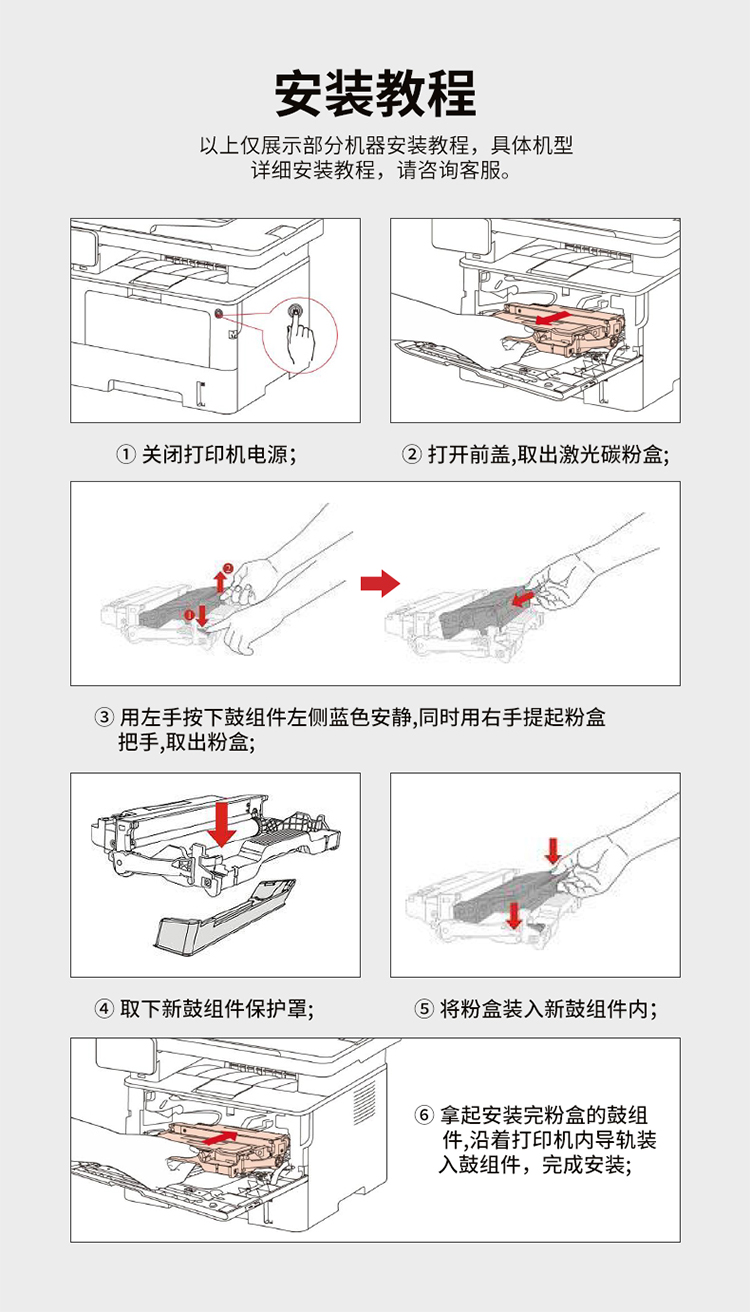 安装教程

以上仅展示部分机器安装教程，具体机型详细安装教程，请咨询客服。

① 关闭打印机电源;

② 打开前盖,取出激光碳粉盒;

③ 用左手按下鼓组件左侧蓝色安静,同时用右手提起粉盒把手,取出粉盒;

④ 取下新鼓组件保护罩;

⑤ 将粉盒装入新鼓组件内;

⑥ 拿起安装完粉盒的鼓组件,沿着打印机内导轨装入鼓组件，完成安装;