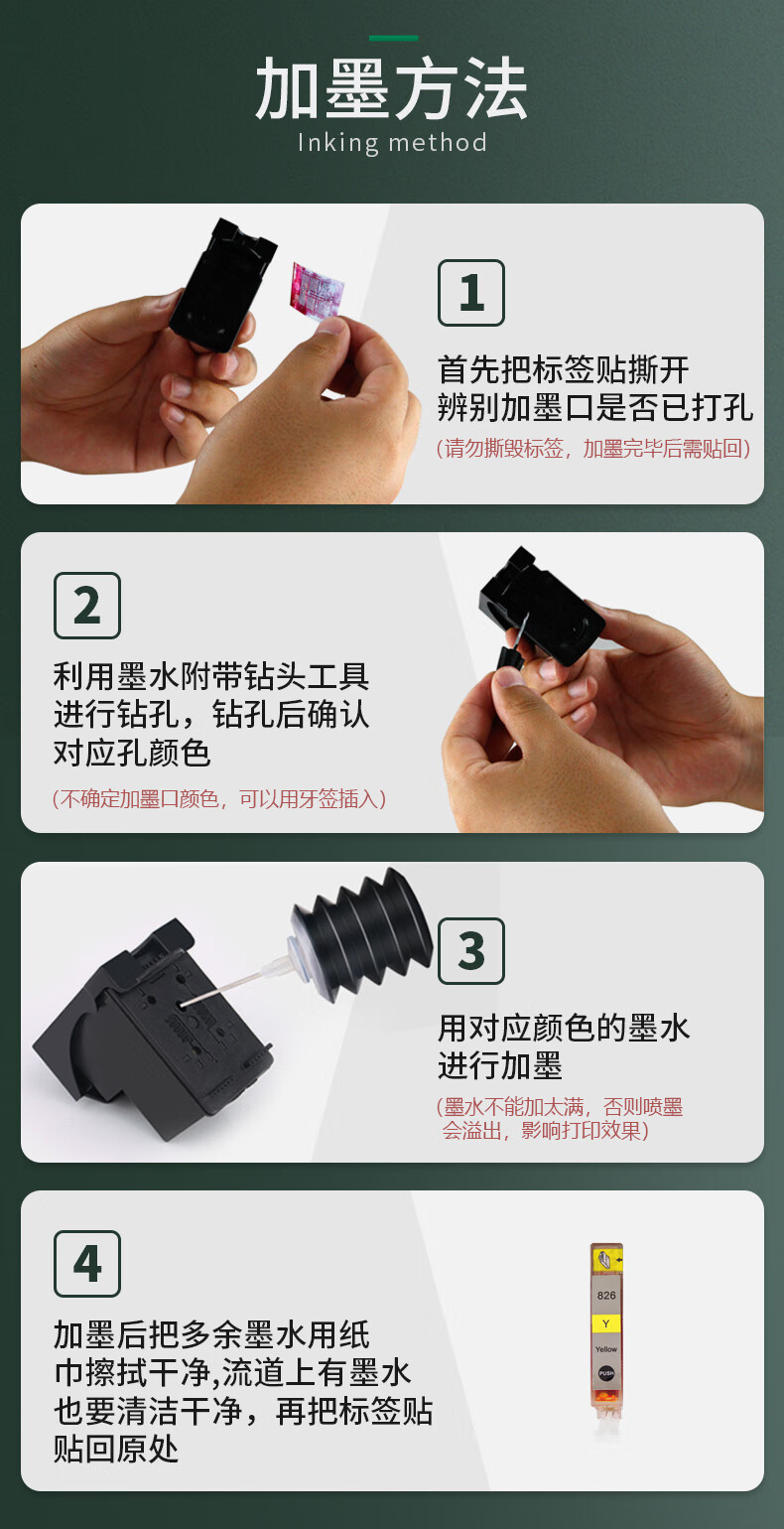 加墨方法
Inking method

1
首先把标签贴撕开
辨别加墨口是否已打孔
(请勿撕毁标签，加墨完毕后需贴回)

2
利用墨水附带钻头工具
进行钻孔，钻孔后确认
对应孔颜色
(不确定加墨口颜色，可以用牙签插入)

3
用对应颜色的墨水
进行加墨
(墨水不能加太满，否则喷墨
会溢出，影响打印效果)

4
加墨后把多余墨水用纸
巾擦拭干净,流道上有墨水
也要清洁干净，再把标签贴
贴回原处

826
Y
Yellow
PUSH