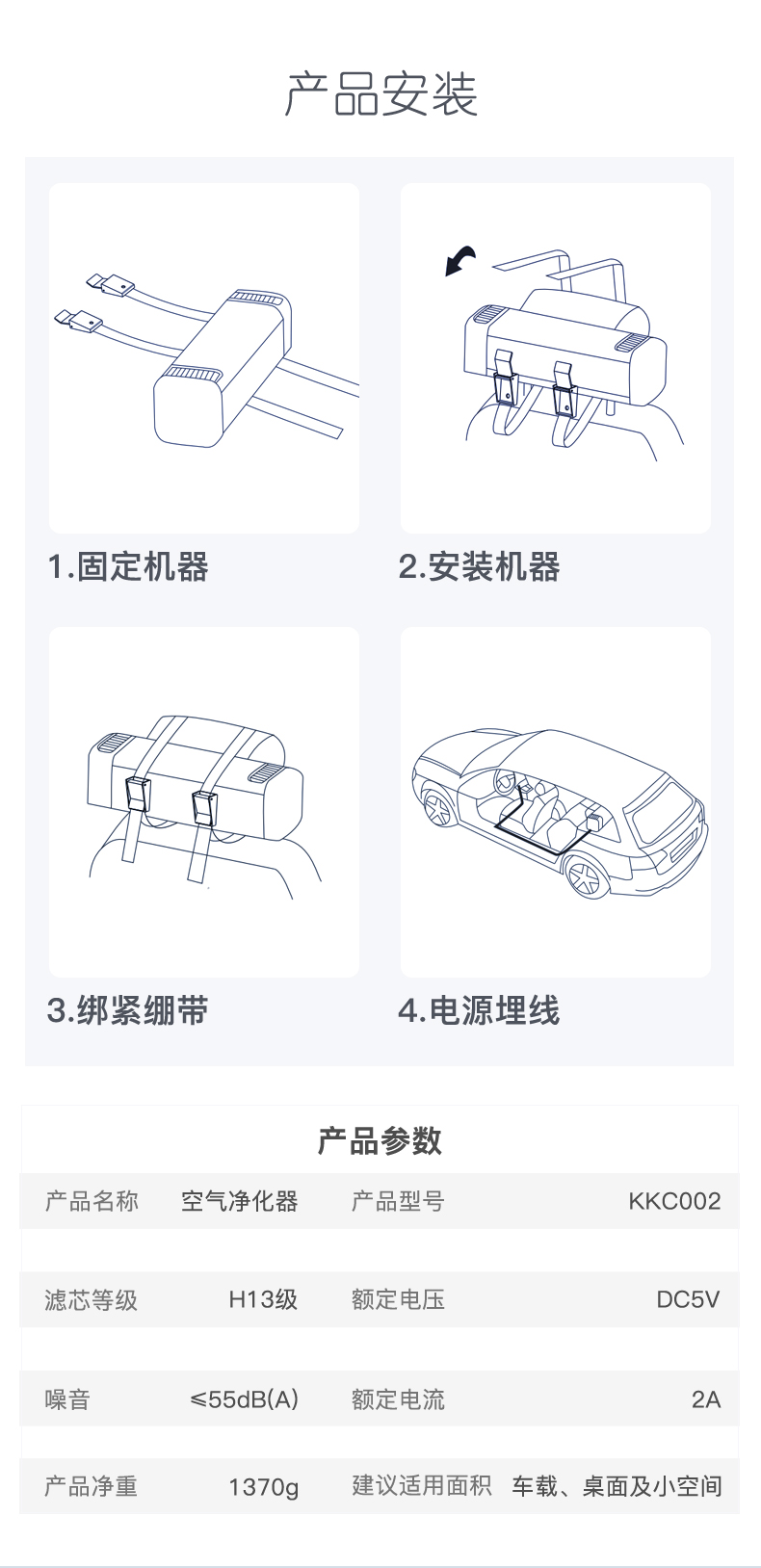 产品安装

1.固定机器

2.安装机器

3.绑紧绷带

4.电源埋线

产品参数

| 产品名称 | 空气净化器 | 产品型号 | KKC002 |
|---|---|---|---|
| 滤芯等级 | H13级 | 额定电压 | DC5V |
| 噪音 | ≤55dB(A) | 额定电流 | 2A |
| 产品净重 | 1370g | 建议适用面积 | 车载、桌面及小空间 |