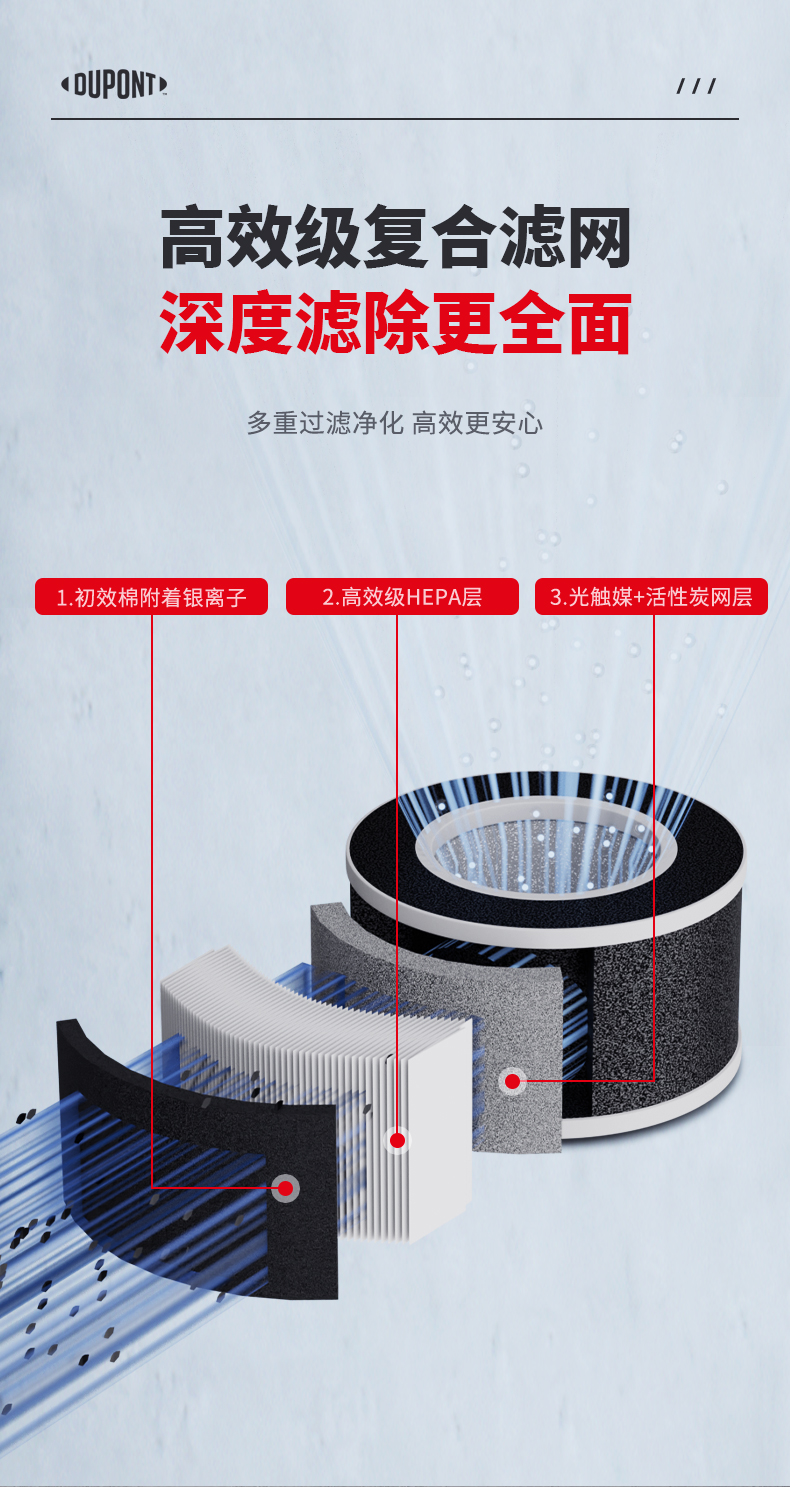 DUPONT

///

高效级复合滤网
深度滤除更全面

多重过滤净化 高效更安心

1.初效棉附着银离子

2.高效级HEPA层

3.光触媒+活性炭网层