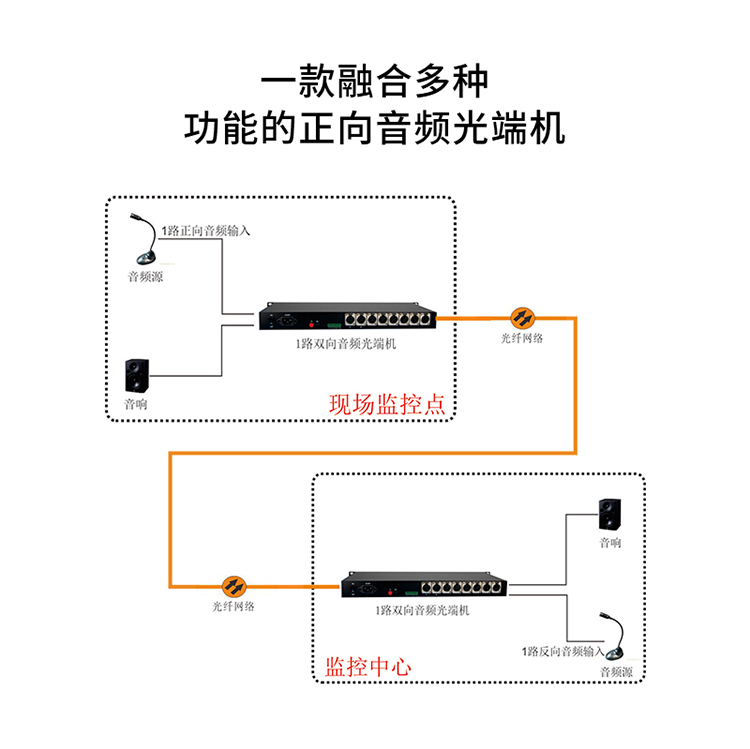 一款融合多种
功能的正向音频光端机

1路正向音频输入
音频源
1路双向音频光端机
光纤网络
音响
现场监控点

音响
光纤网络
1路双向音频光端机
1路反向音频输入
音频源
监控中心