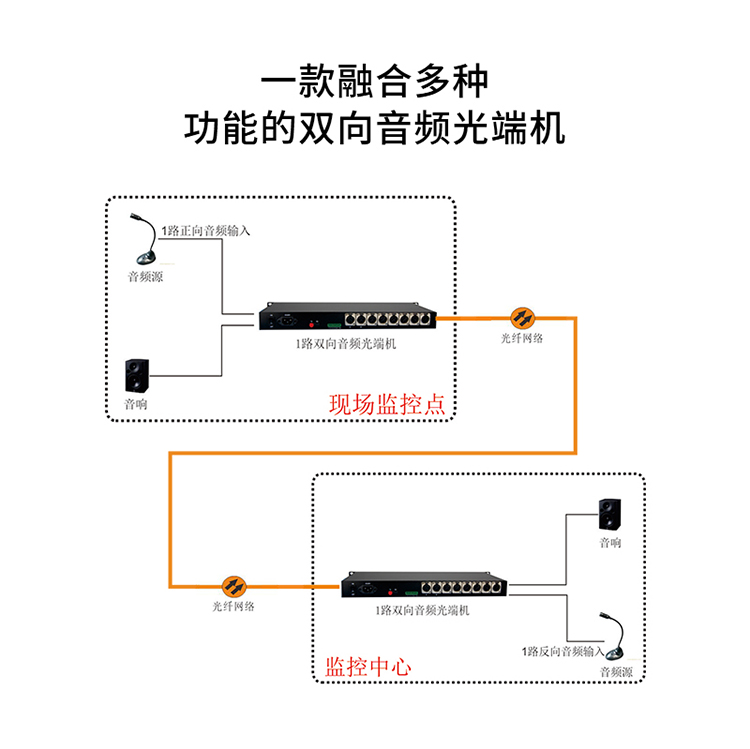 一款融合多种
功能的双向音频光端机

1路正向音频输入

音频源

1路双向音频光端机

光纤网络

音响

现场监控点

音响

光纤网络

1路双向音频光端机

1路反向音频输入

音频源

监控中心