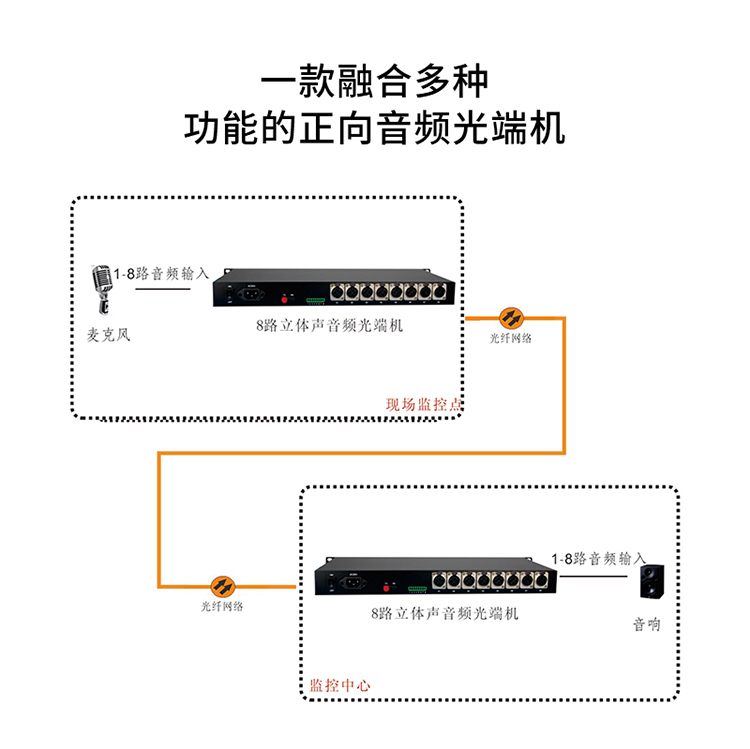 一款融合多种
功能的正向音频光端机

1-8路音频输入

麦克风

8路立体声音频光端机

光纤网络

现场监控点

光纤网络

1-8路音频输入

8路立体声音频光端机

音响

监控中心