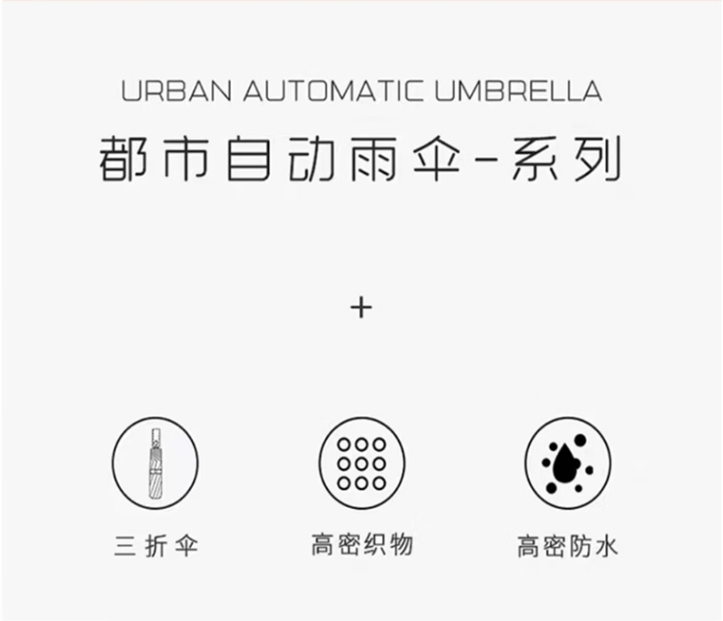 URBAN AUTOMATIC UMBRELLA

都市自动雨伞-系列

+

三折伞 高密织物 高密防水