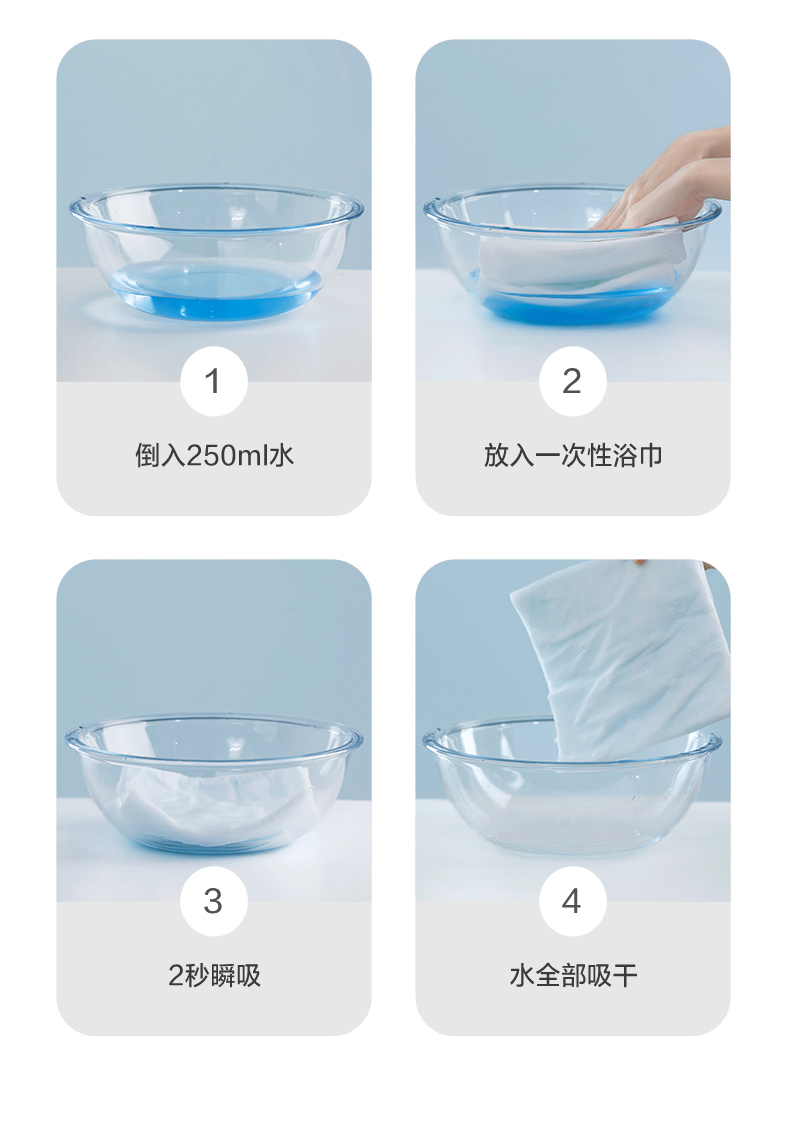 1
倒入250ml水

2
放入一次性浴巾

3
2秒瞬吸

4
水全部吸干