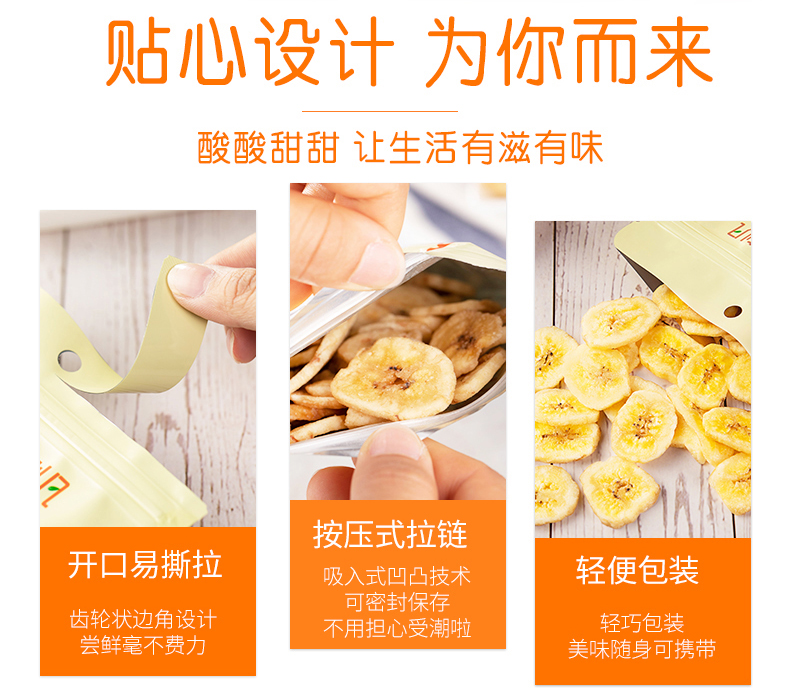 贴心设计 为你而来

酸酸甜甜 让生活有滋有味

开口易撕拉

齿轮状边角设计
尝鲜毫不费力

按压式拉链

吸入式凹凸技术
可密封保存
不用担心受潮啦

轻便包装

轻巧包装
美味随身可携带