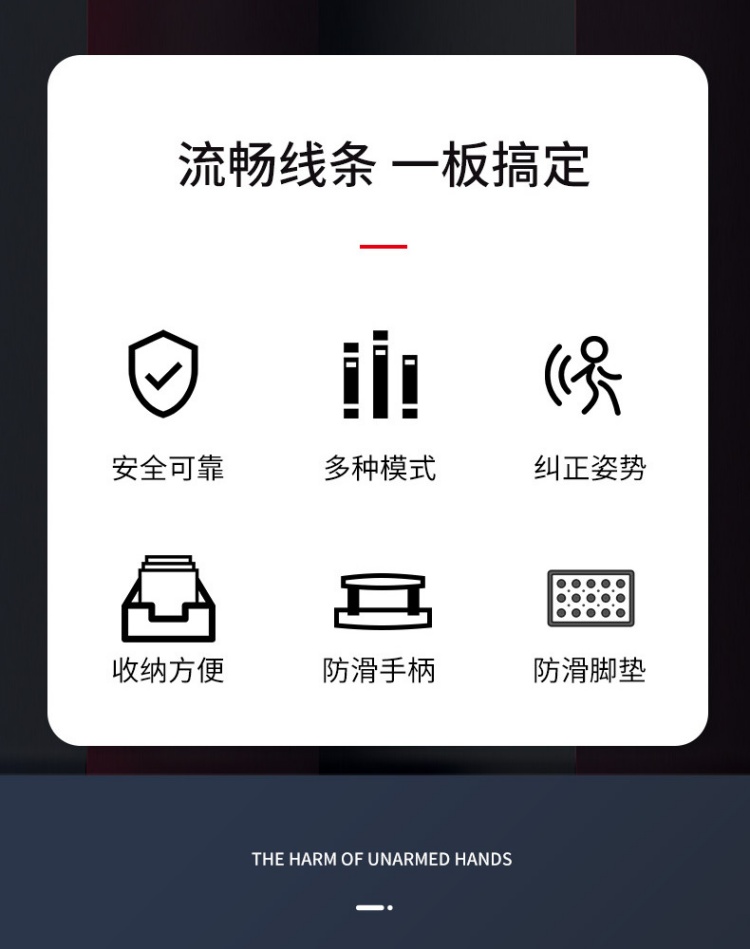 流畅线条 一板搞定

安全可靠

多种模式

纠正姿势

收纳方便

防滑手柄

防滑脚垫

THE HARM OF UNARMED HANDS