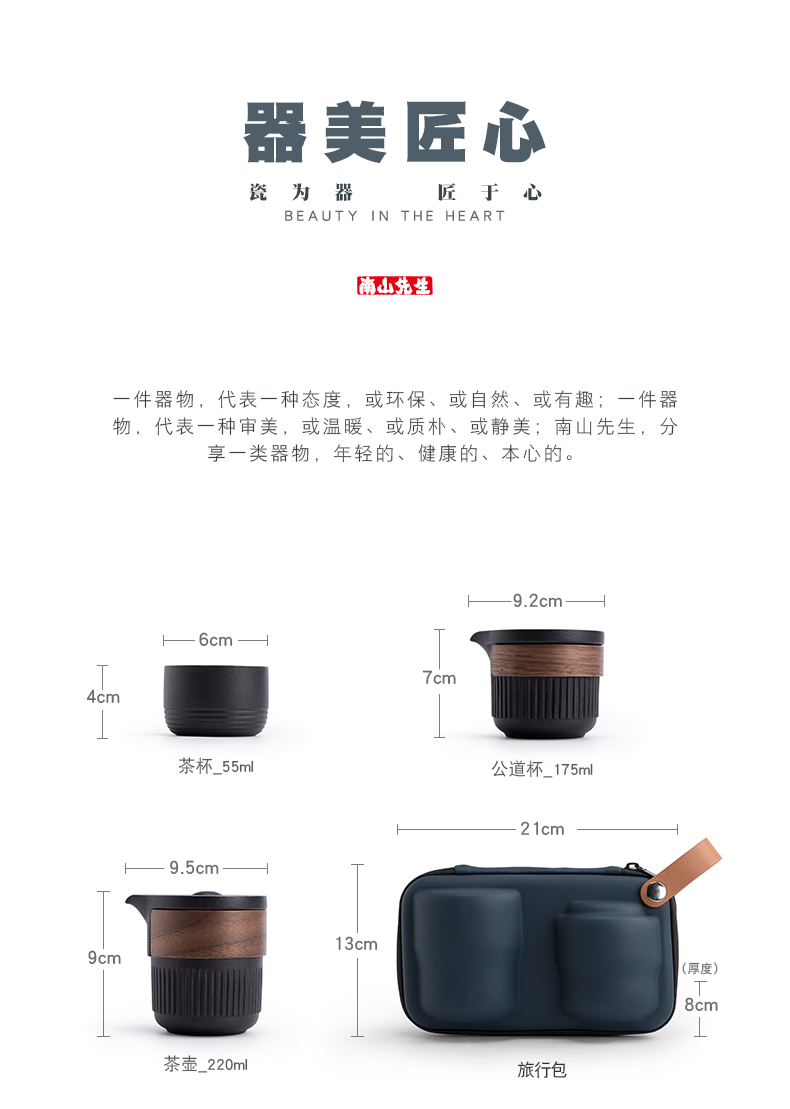 器美匠心

瓷为器　　匠于心
BEAUTY IN THE HEART

南山先生

一件器物，代表一种态度，或环保、或自然、或有趣；一件器物，代表一种审美，或温暖、或质朴、或静美；南山先生，分享一类器物，年轻的、健康的、本心的。

6cm
4cm
茶杯_55ml

9.2cm
7cm
公道杯_175ml

9.5cm
9cm
茶壶_220ml

21cm
13cm
(厚度)
8cm
旅行包