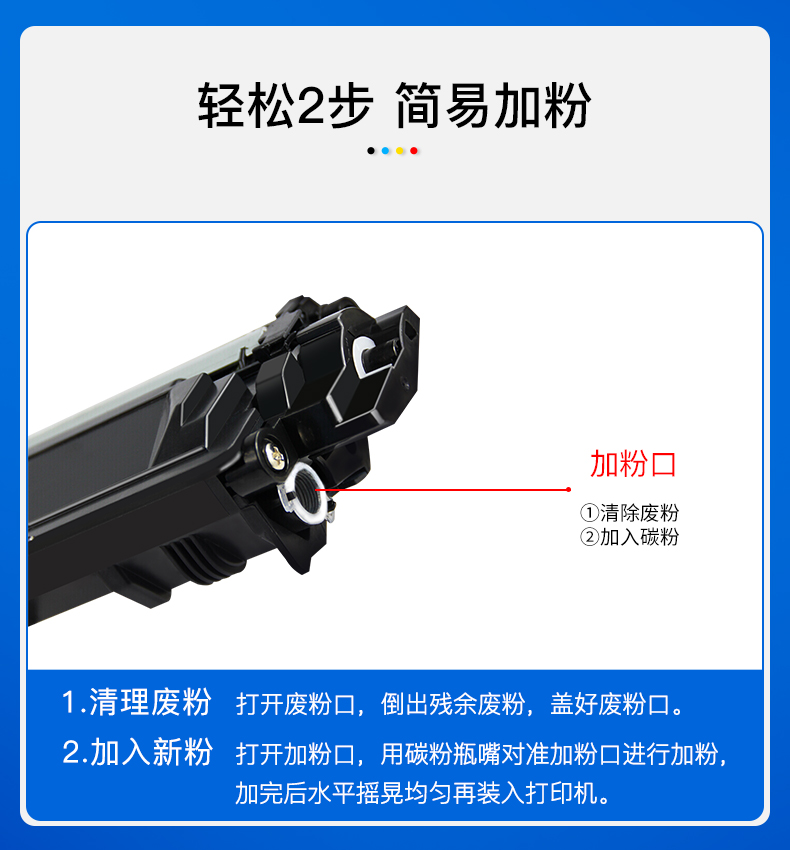 轻松2步 简易加粉

加粉口
①清除废粉
②加入碳粉

1.清理废粉 打开废粉口，倒出残余废粉，盖好废粉口。

2.加入新粉 打开加粉口，用碳粉瓶嘴对准加粉口进行加粉，加完后水平摇晃均匀再装入打印机。