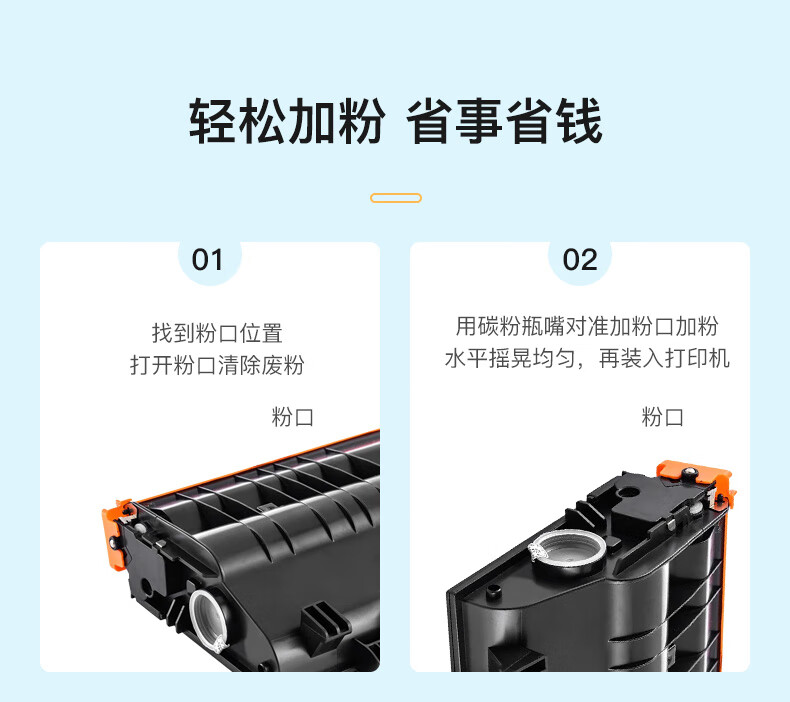 轻松加粉 省事省钱

01

找到粉口位置
打开粉口清除废粉

粉口

02

用碳粉瓶嘴对准加粉口加粉
水平摇晃均匀，再装入打印机

粉口