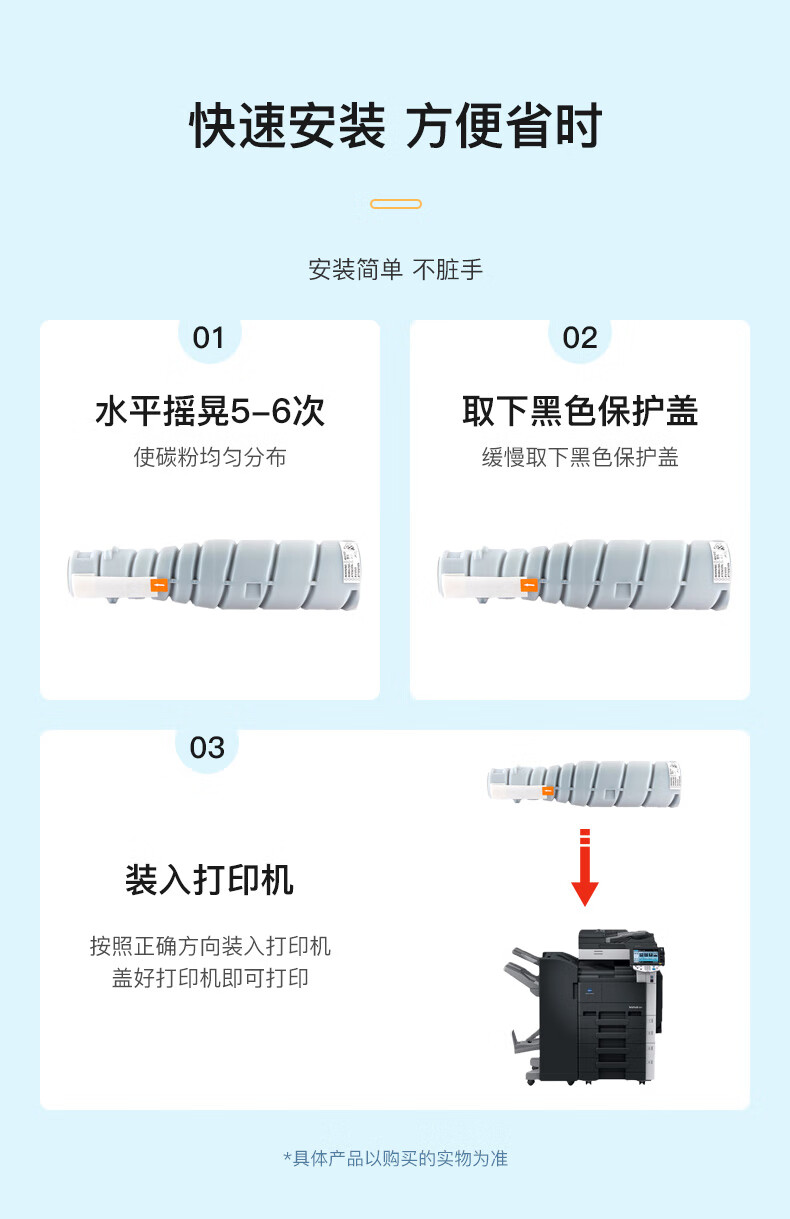 快速安装 方便省时

安装简单 不脏手

01

水平摇晃5-6次

使碳粉均匀分布

02

取下黑色保护盖

缓慢取下黑色保护盖

03

装入打印机

按照正确方向装入打印机
盖好打印机即可打印

*具体产品以购买的实物为准